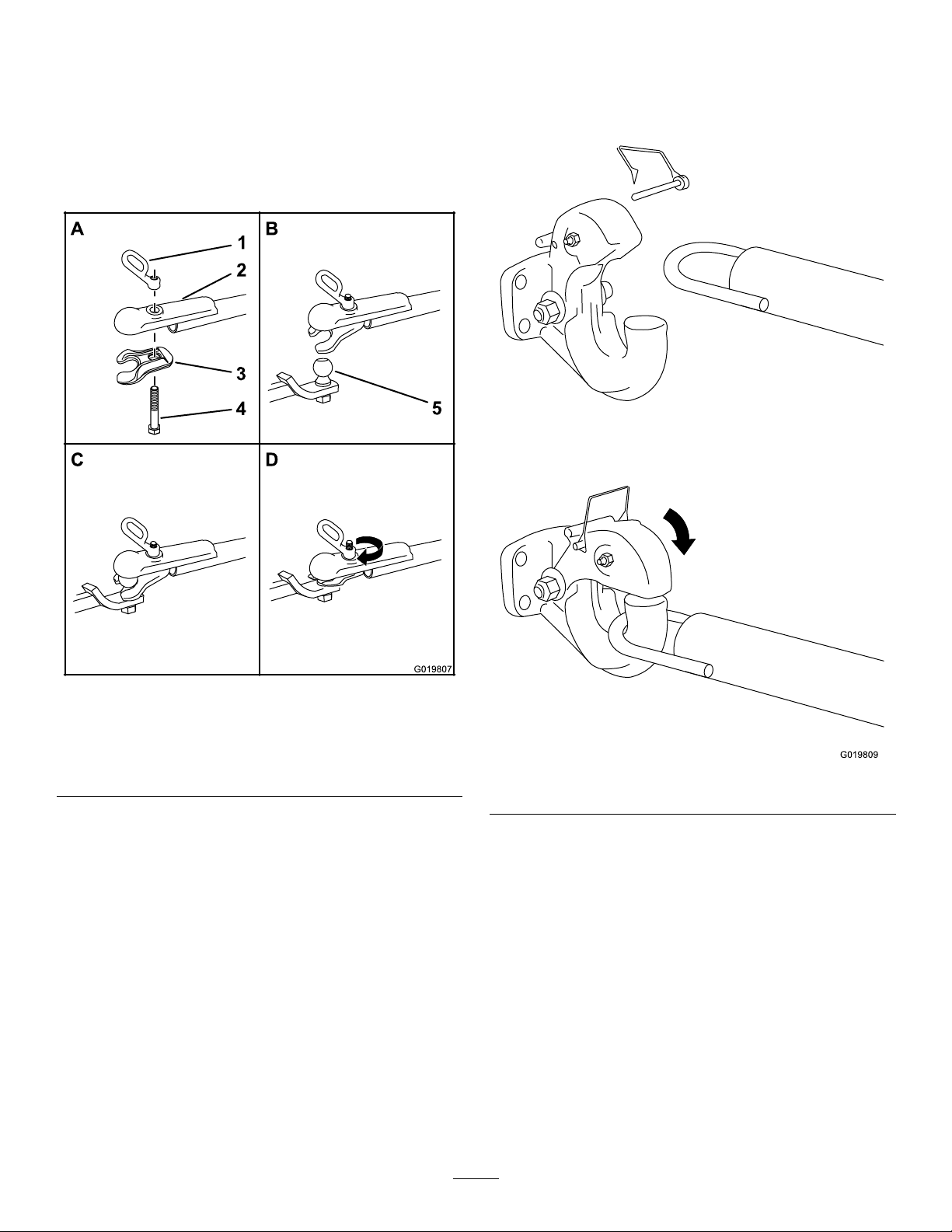 A
1
2
3
4
B
5
C
D
G019807

G019809