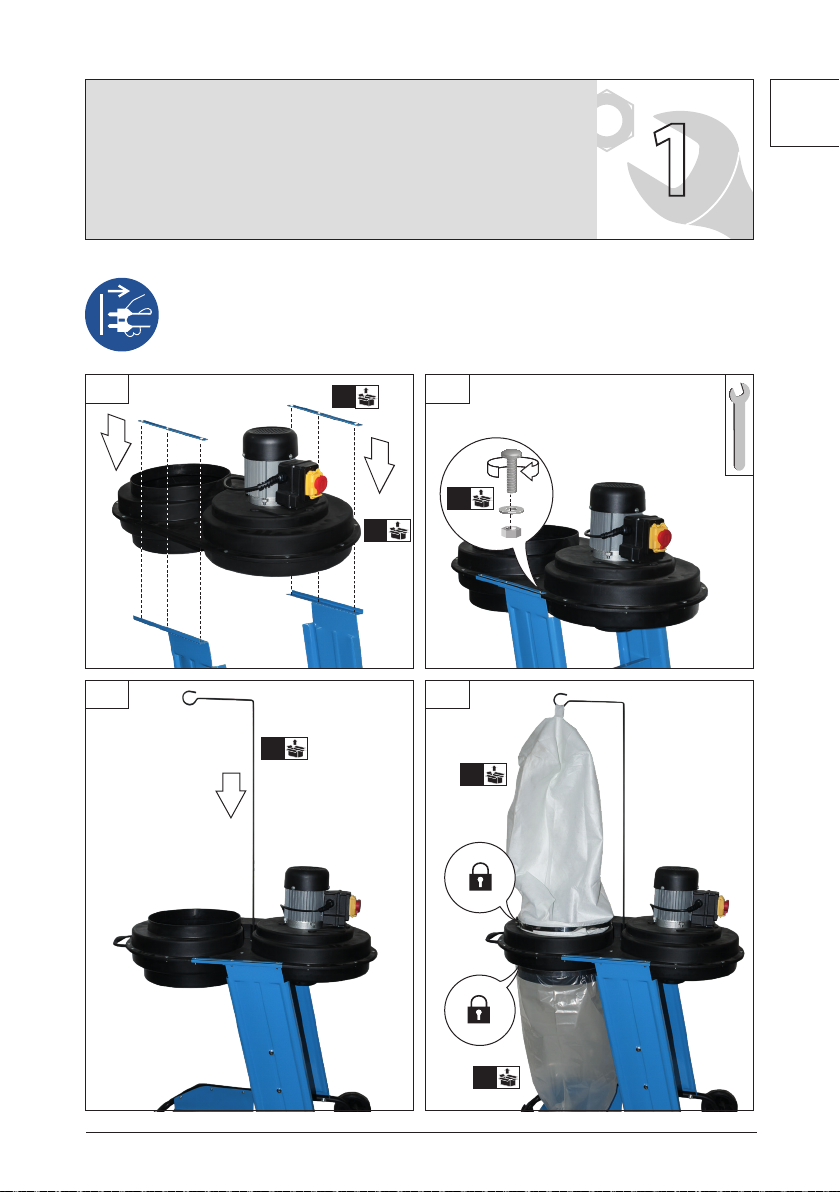 1