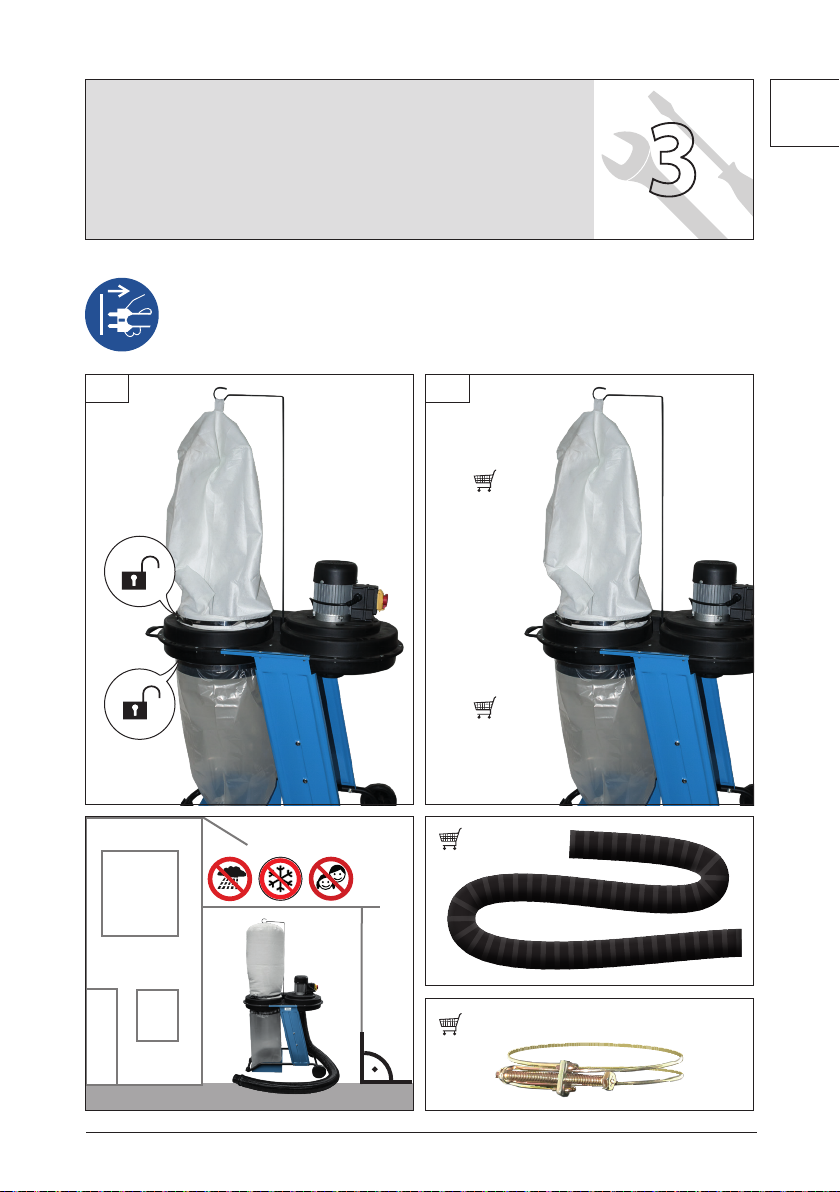 3