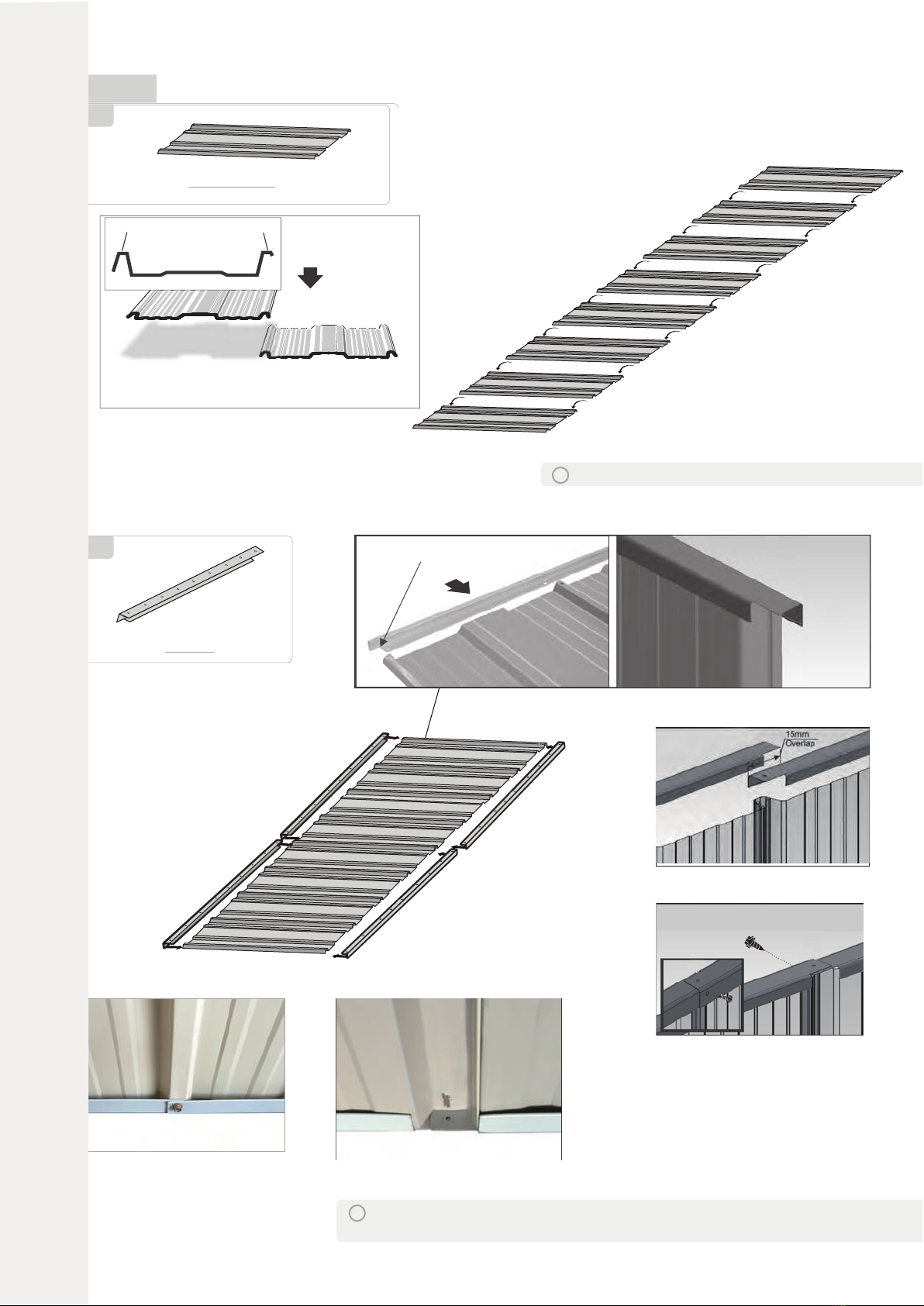 15mm
Overlap