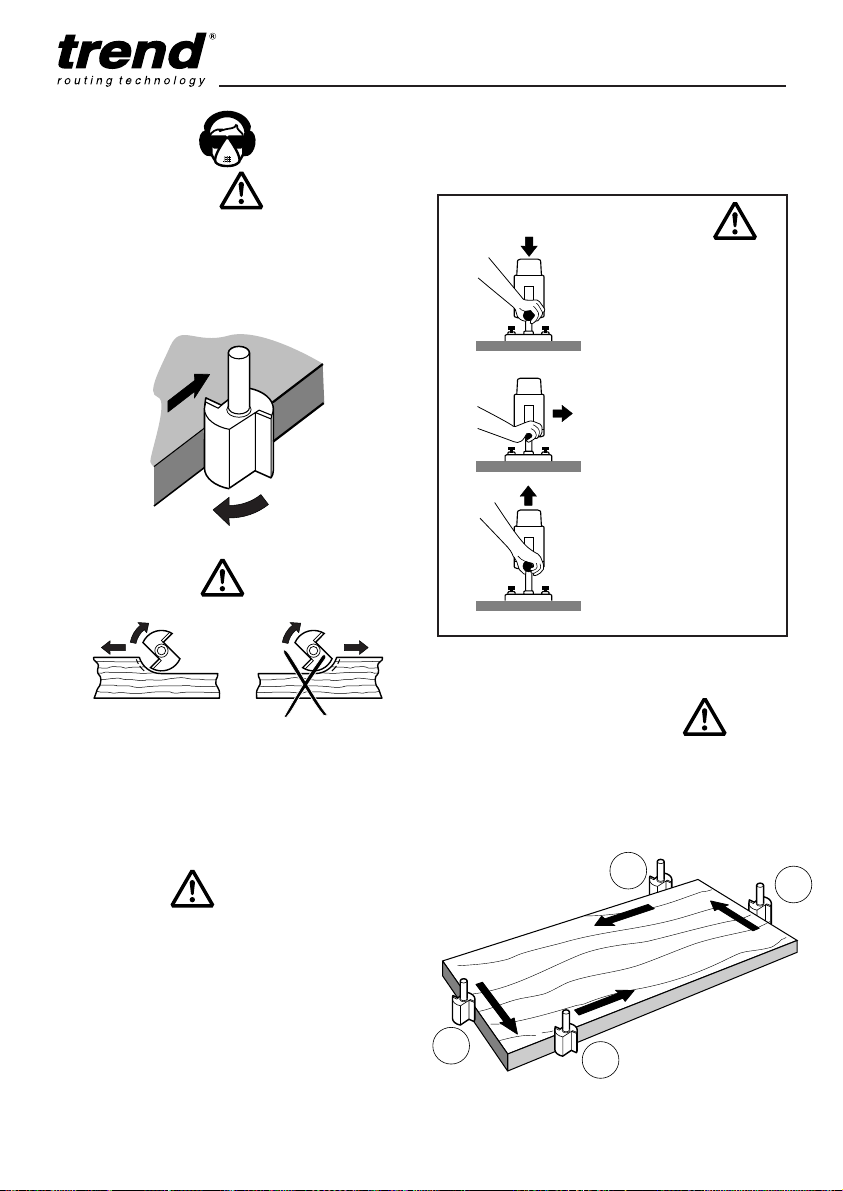 trend®
routing technology