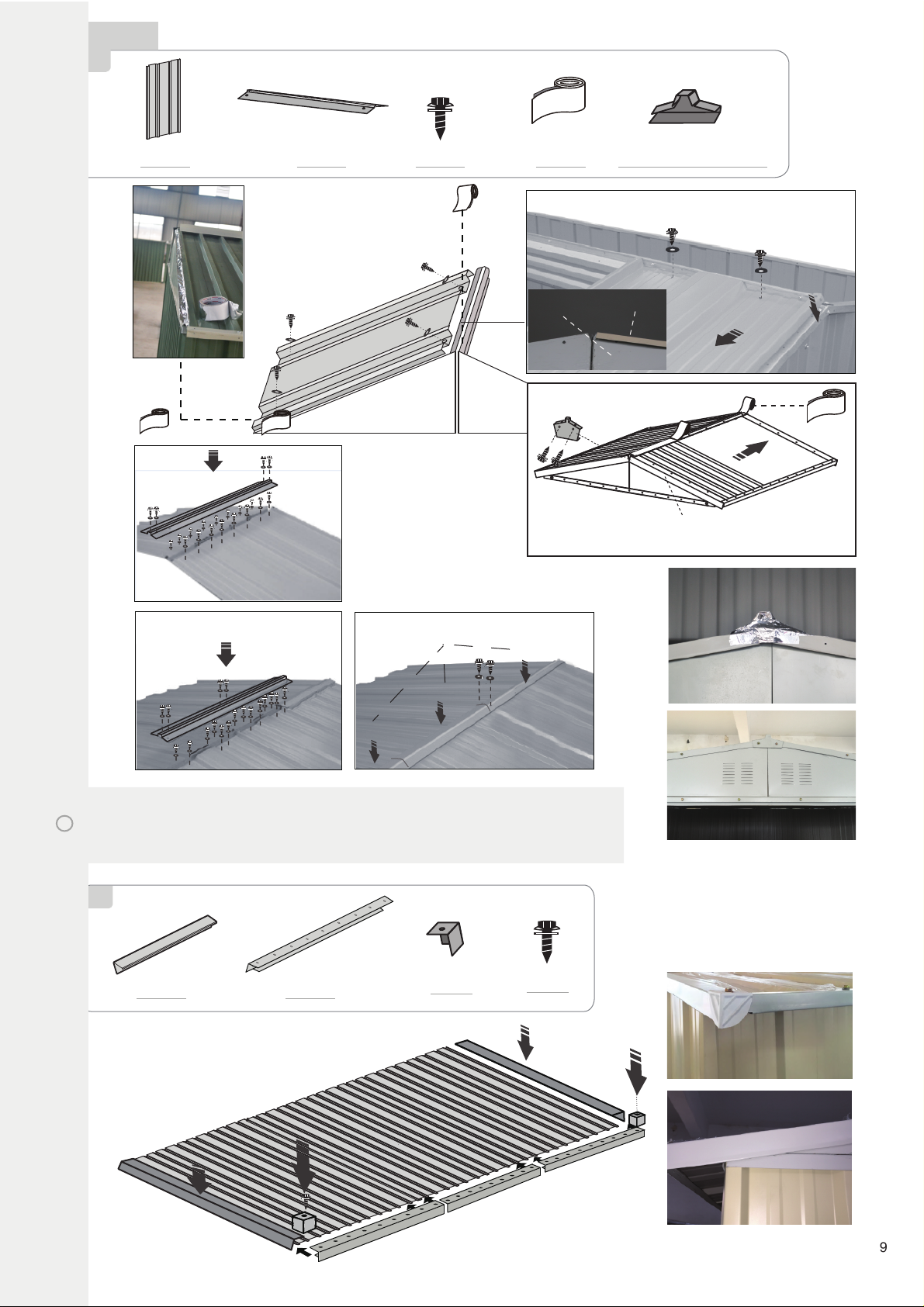 9