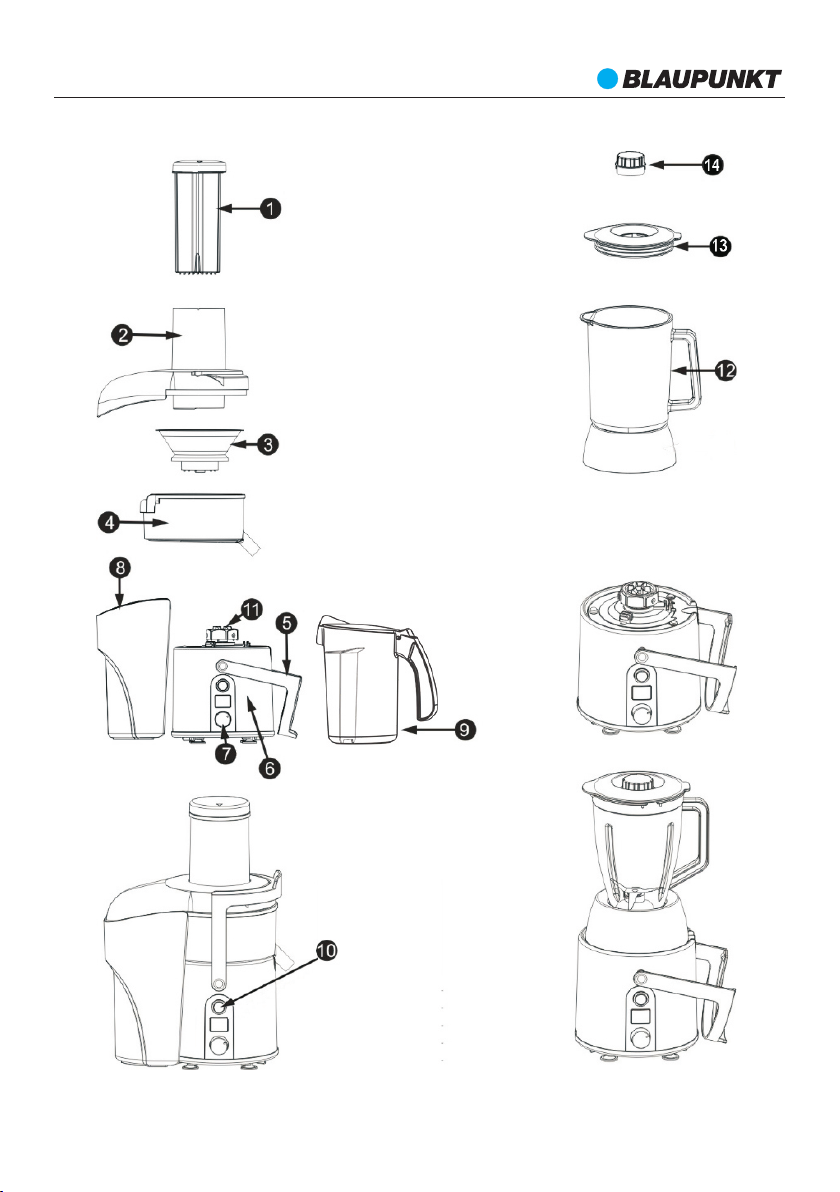 BLAUPUNKT

1
14
13
2
12
3
4
8
11
5
7
6
9
10