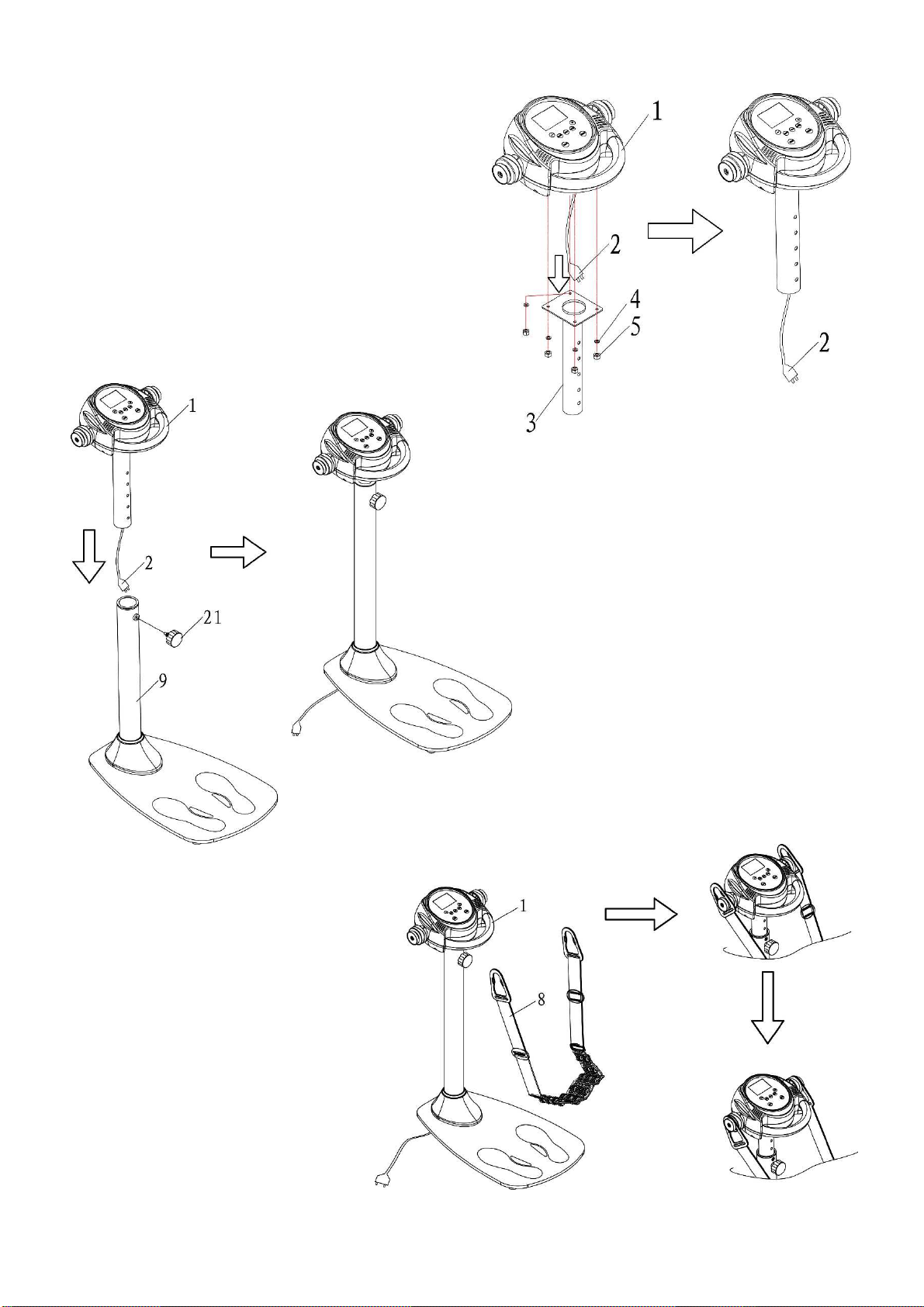 1
2
4
5
3
2
1
2
21
9
1
8