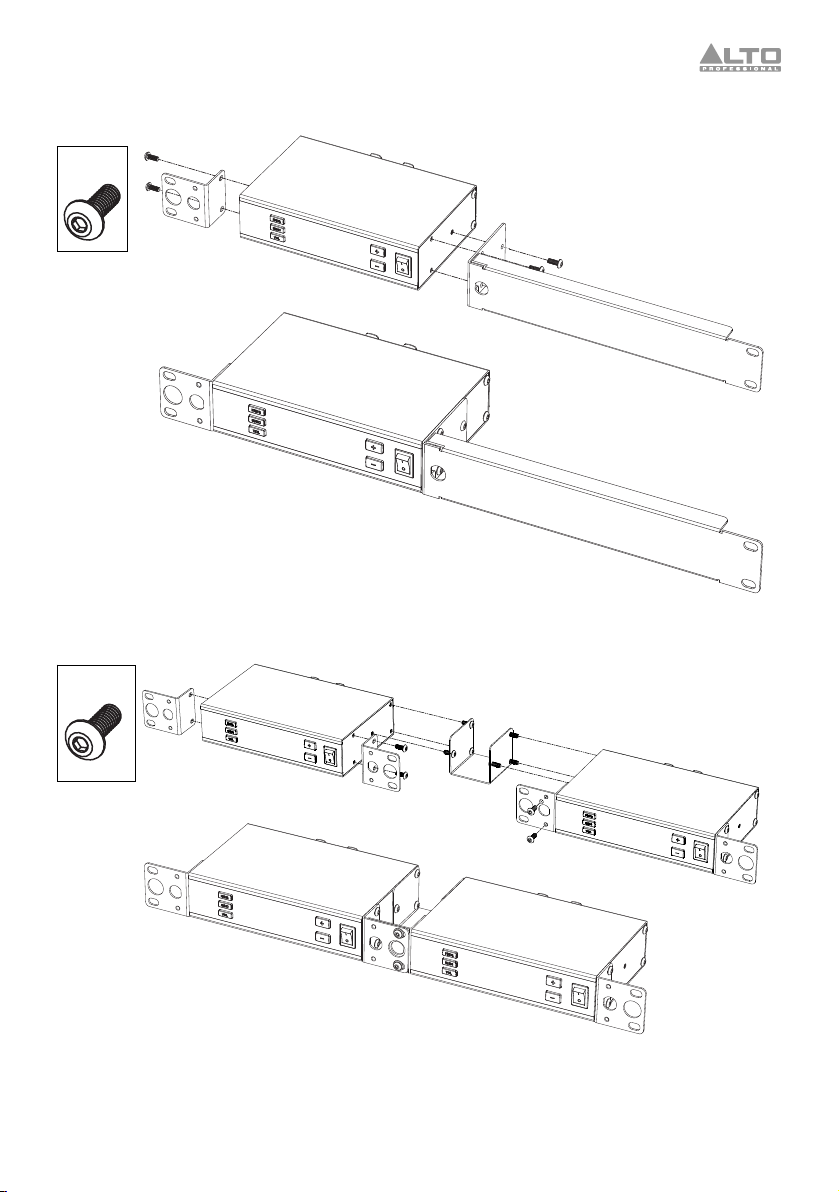 ALTO
PROFESSIONAL