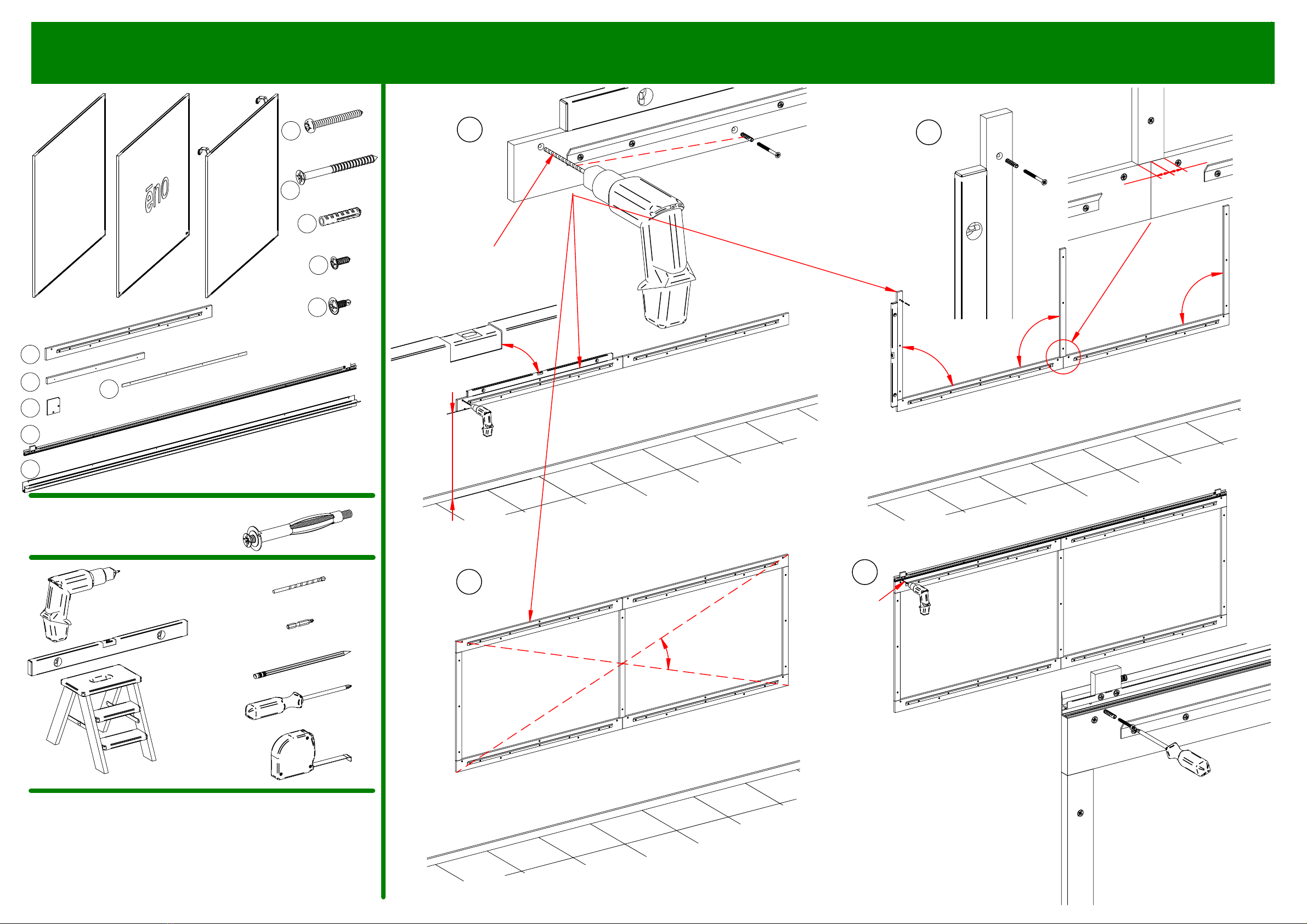 ēno