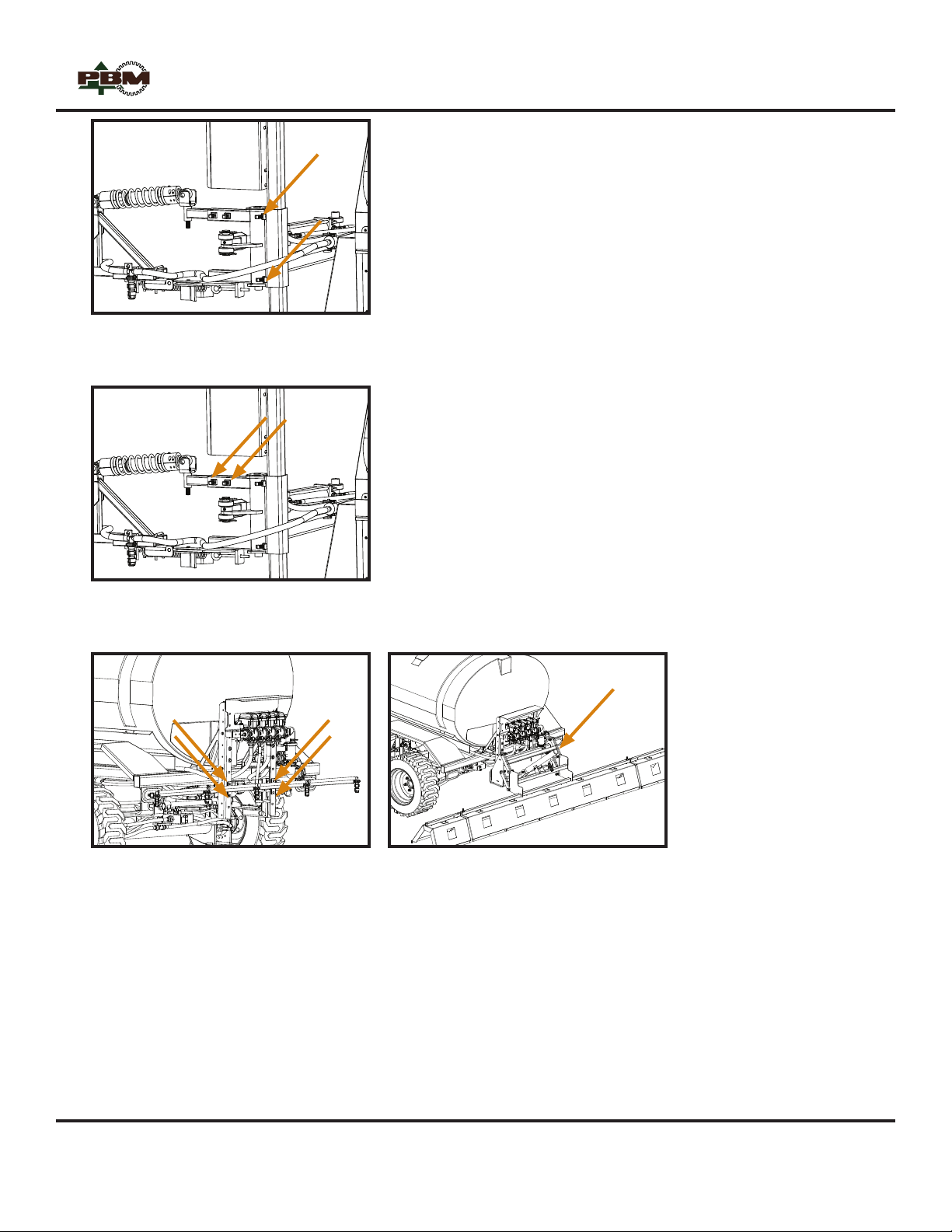 PBM