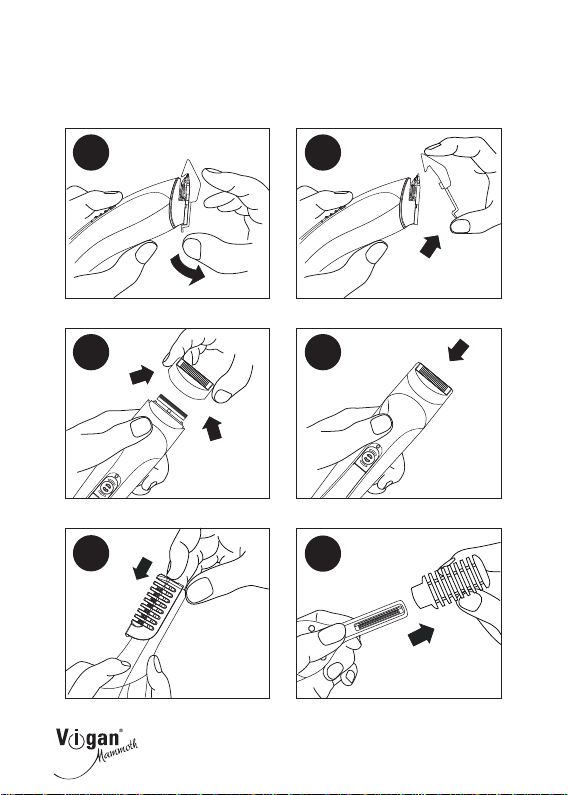 Vigan®
Mammoth