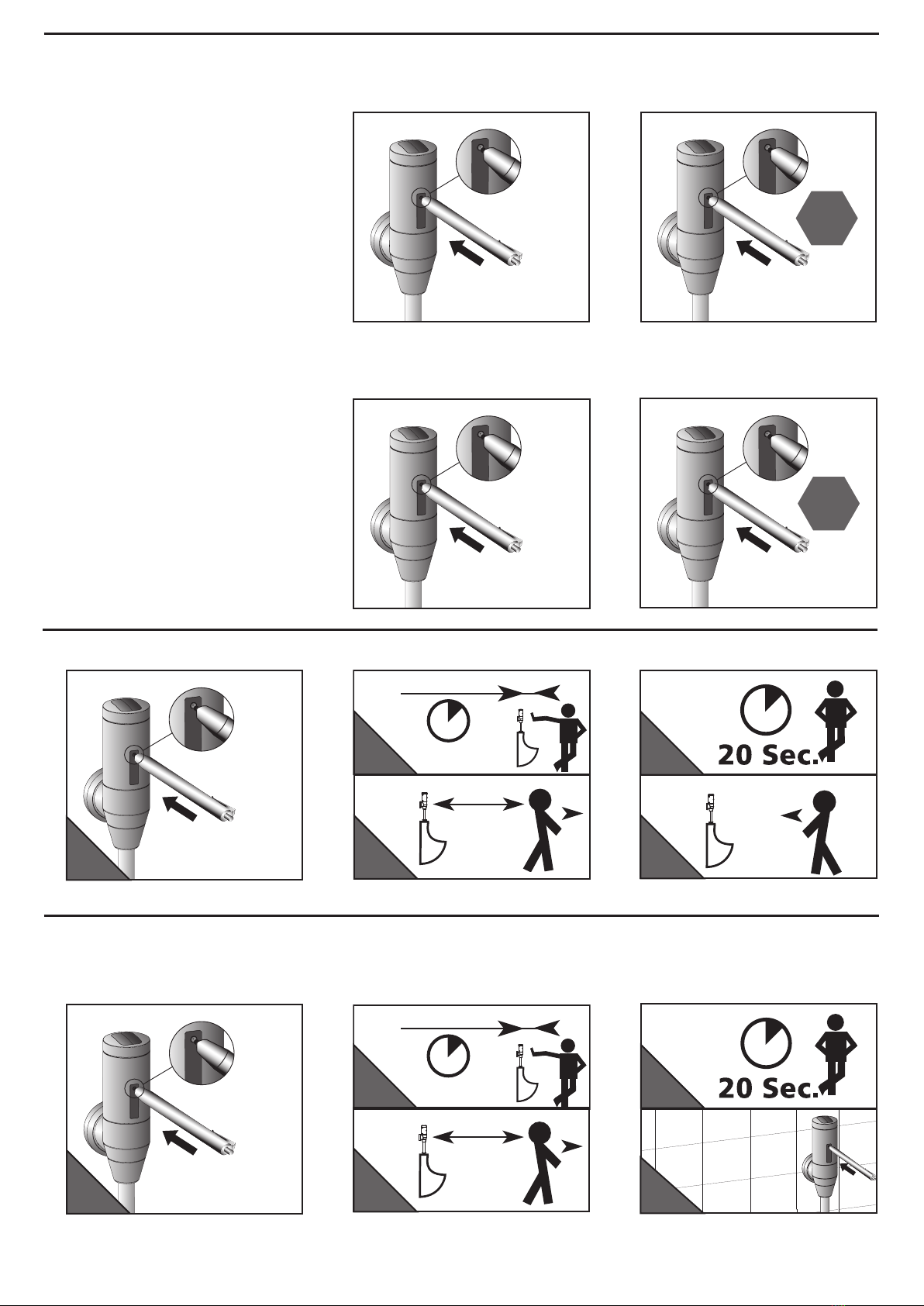 20 Sec.

20 Sec.