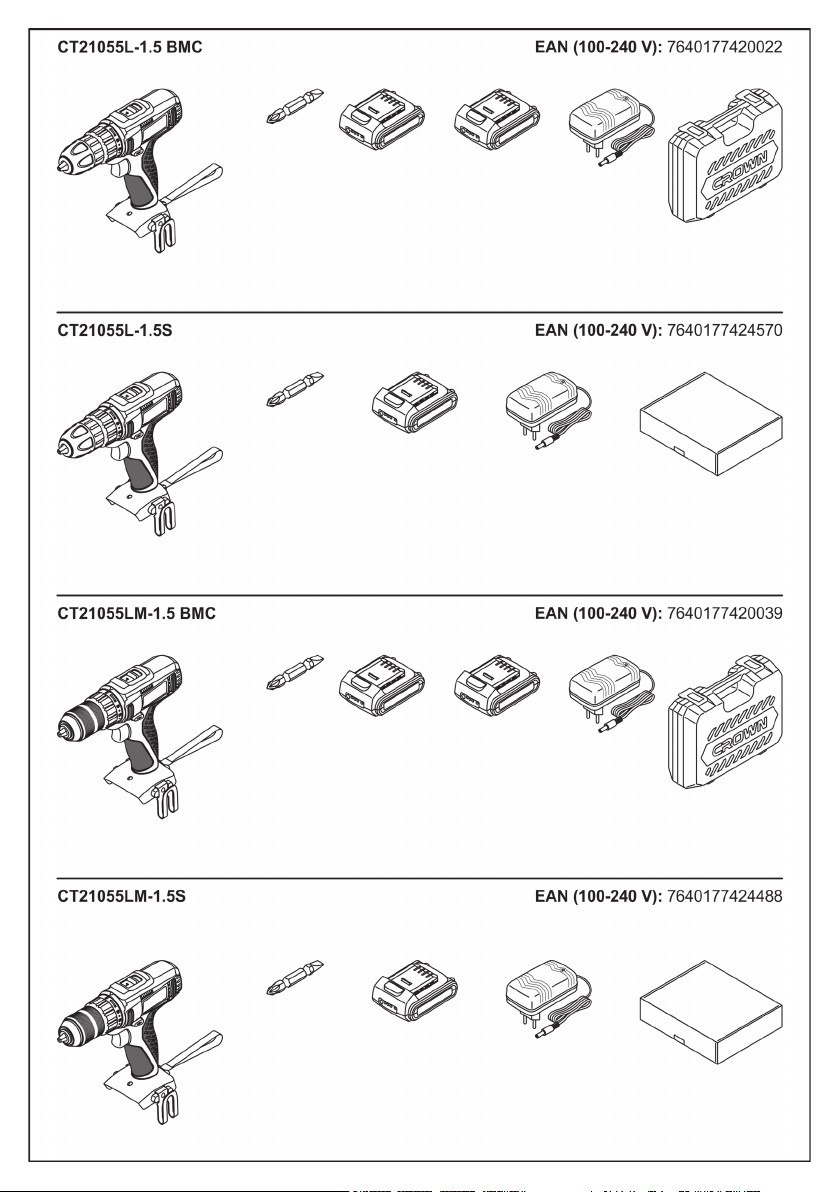 CT21055L-1.5 BMC

EAN (100-240 V): 7640177420022

CROWN

CT21055L-1.5S

EAN (100-240 V): 7640177424570

CT21055LM-1.5 BMC

EAN (100-240 V): 7640177420039

CROWN

CT21055LM-1.5S

EAN (100-240 V): 7640177424488