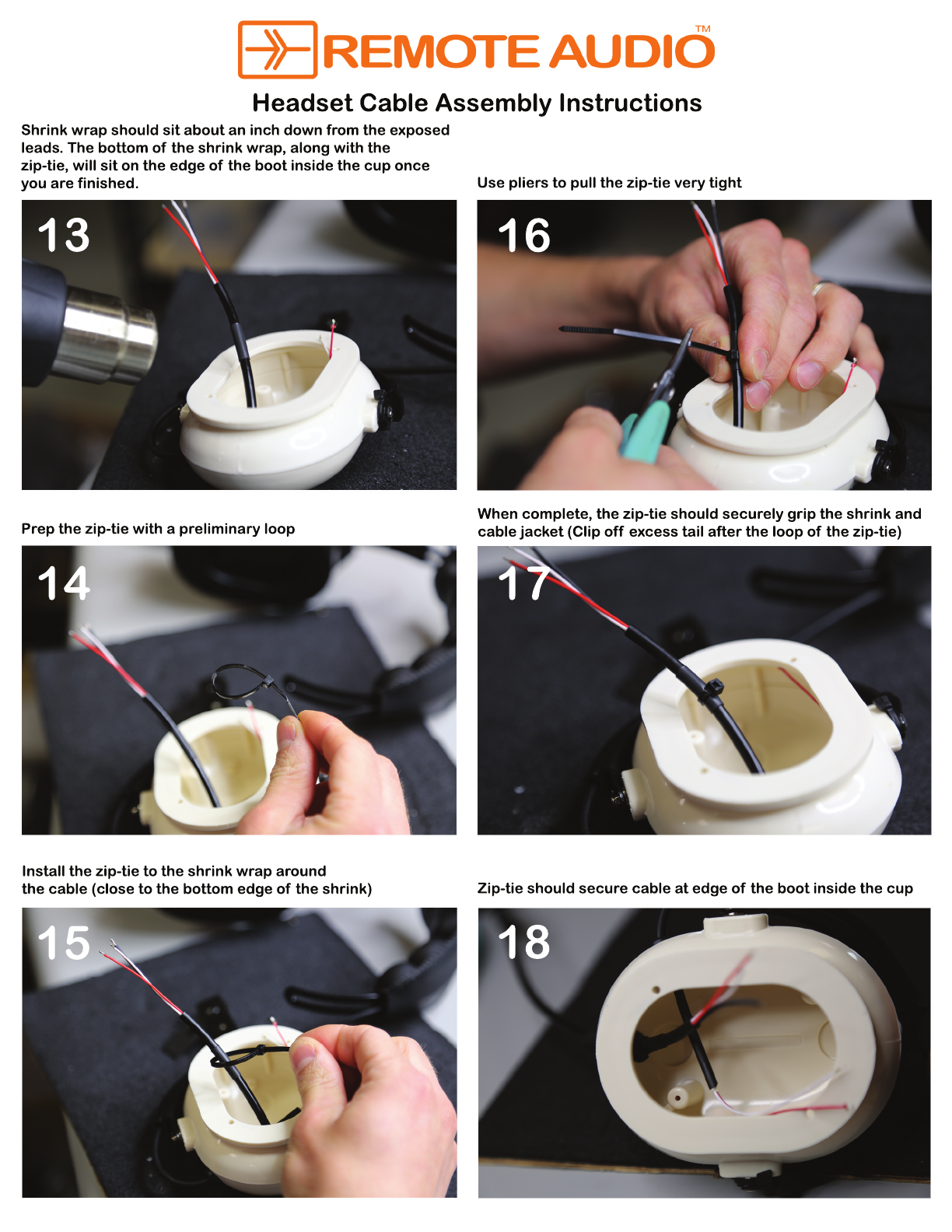 REMOTE AUDIO™

Headset Cable Assembly Instructions

Shrink wrap should sit about an inch down from the exposed leads. The bottom of the shrink wrap, along with the zip-tie, will sit on the edge of the boot inside the cup once you are finished.

13

Prep the zip-tie with a preliminary loop

14

Install the zip-tie to the shrink wrap around the cable (close to the bottom edge of the shrink)

15

Use pliers to pull the zip-tie very tight

16

When complete, the zip-tie should securely grip the shrink and cable jacket (Clip off excess tail after the loop of the zip-tie)

17

Zip-tie should secure cable at edge of the boot inside the cup

18