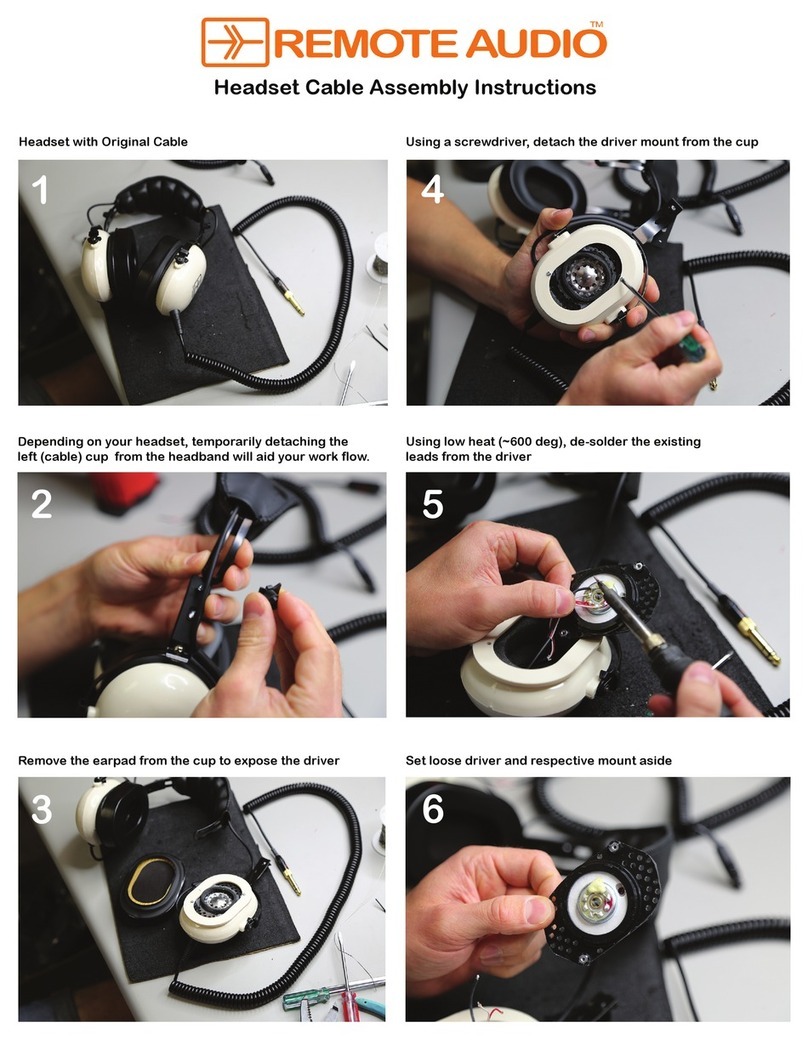 REMOTE AUDIO™

Headset Cable Assembly Instructions

Headset with Original Cable

1

Depending on your headset, temporarily detaching the left (cable) cup from the headband will aid your work flow.

2

Remove the earpad from the cup to expose the driver

3

Using a screwdriver, detach the driver mount from the cup

4

Using low heat (~600 deg), de-solder the existing leads from the driver

5

Set loose driver and respective mount aside

6