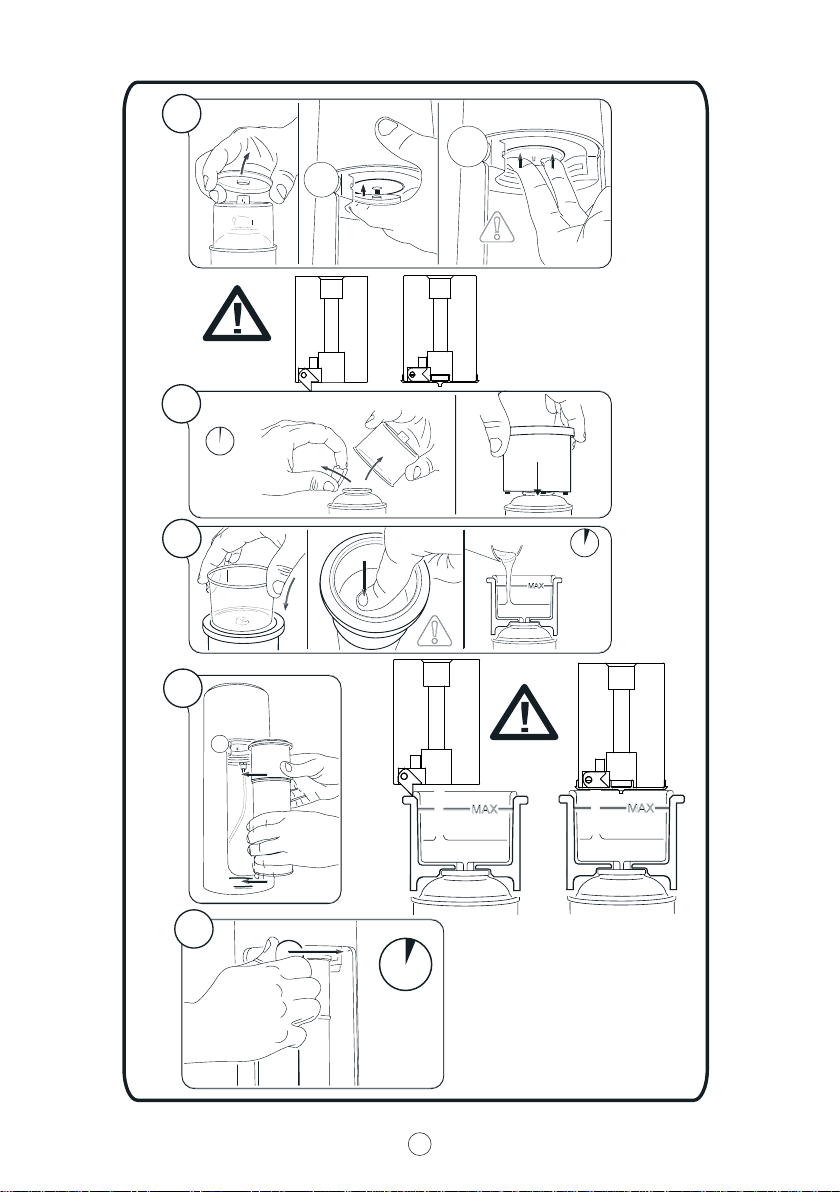 MAX

MAX

MAX