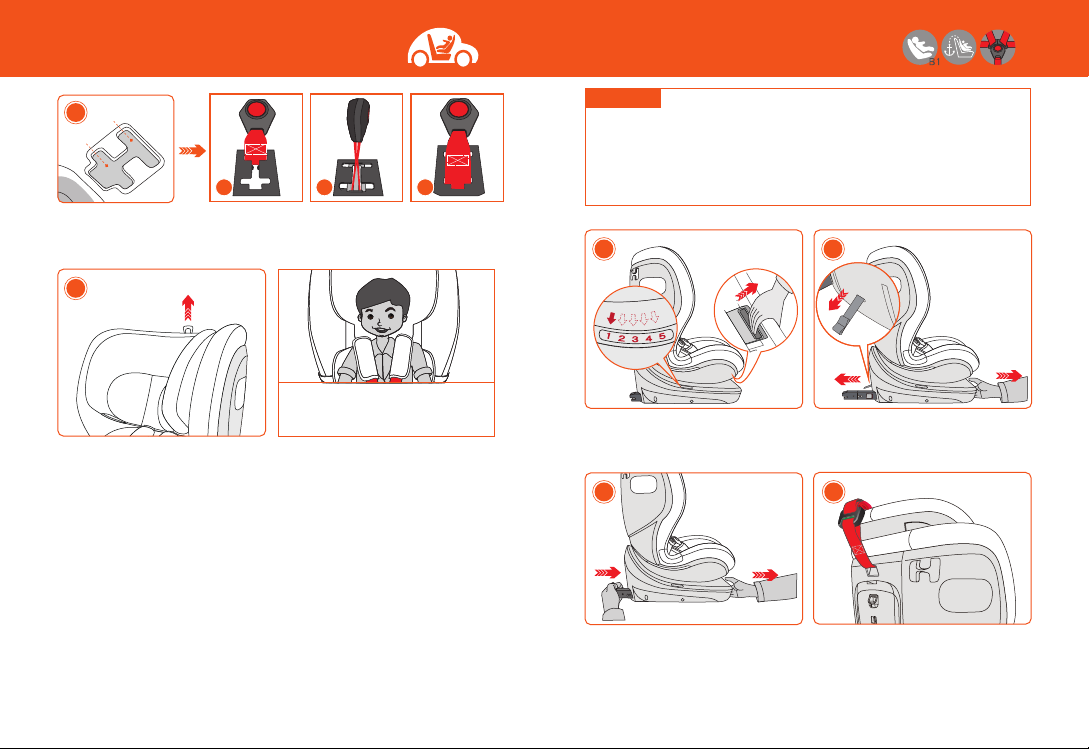 1 2 3 4 5