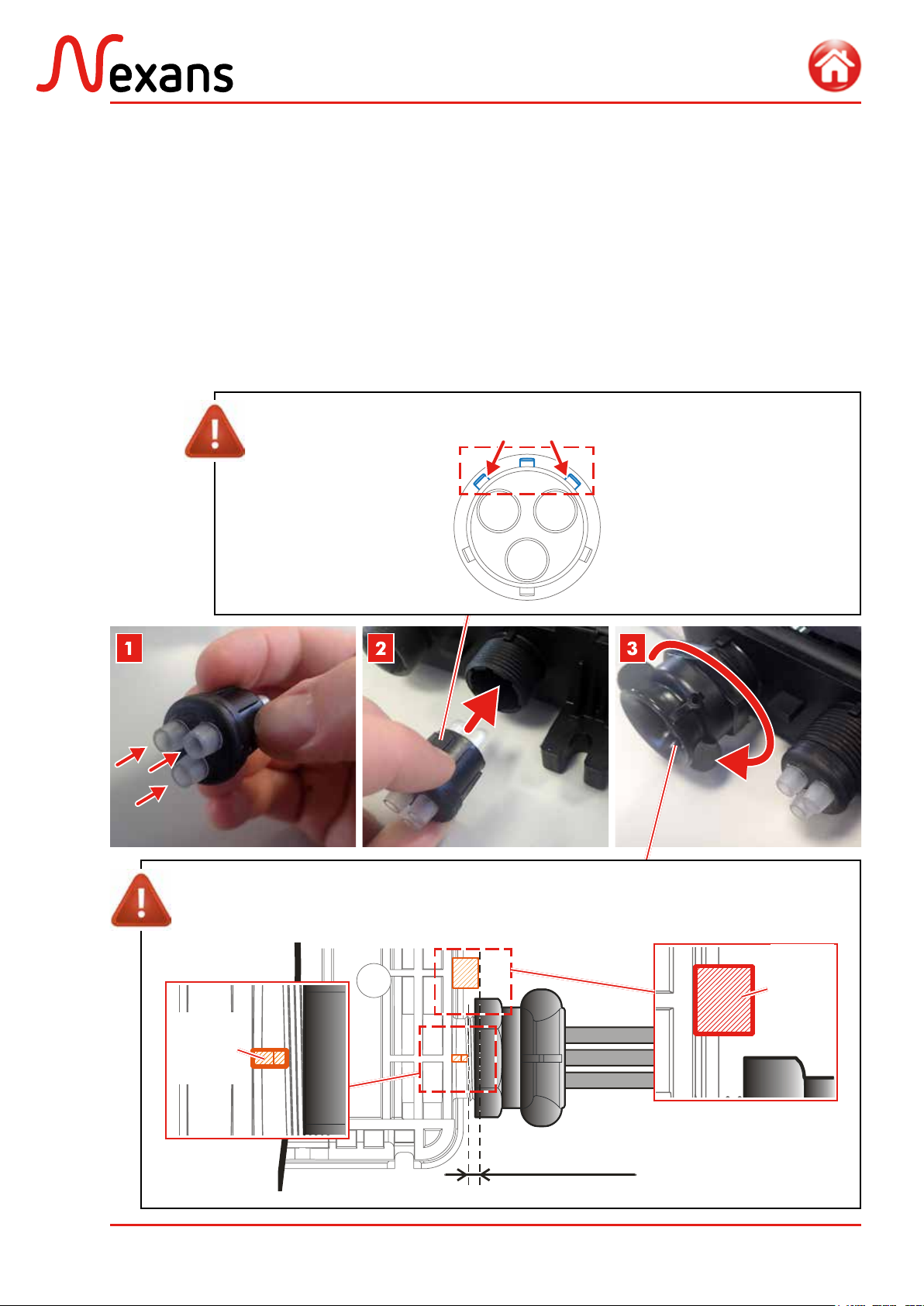 Nexans

1

2

3