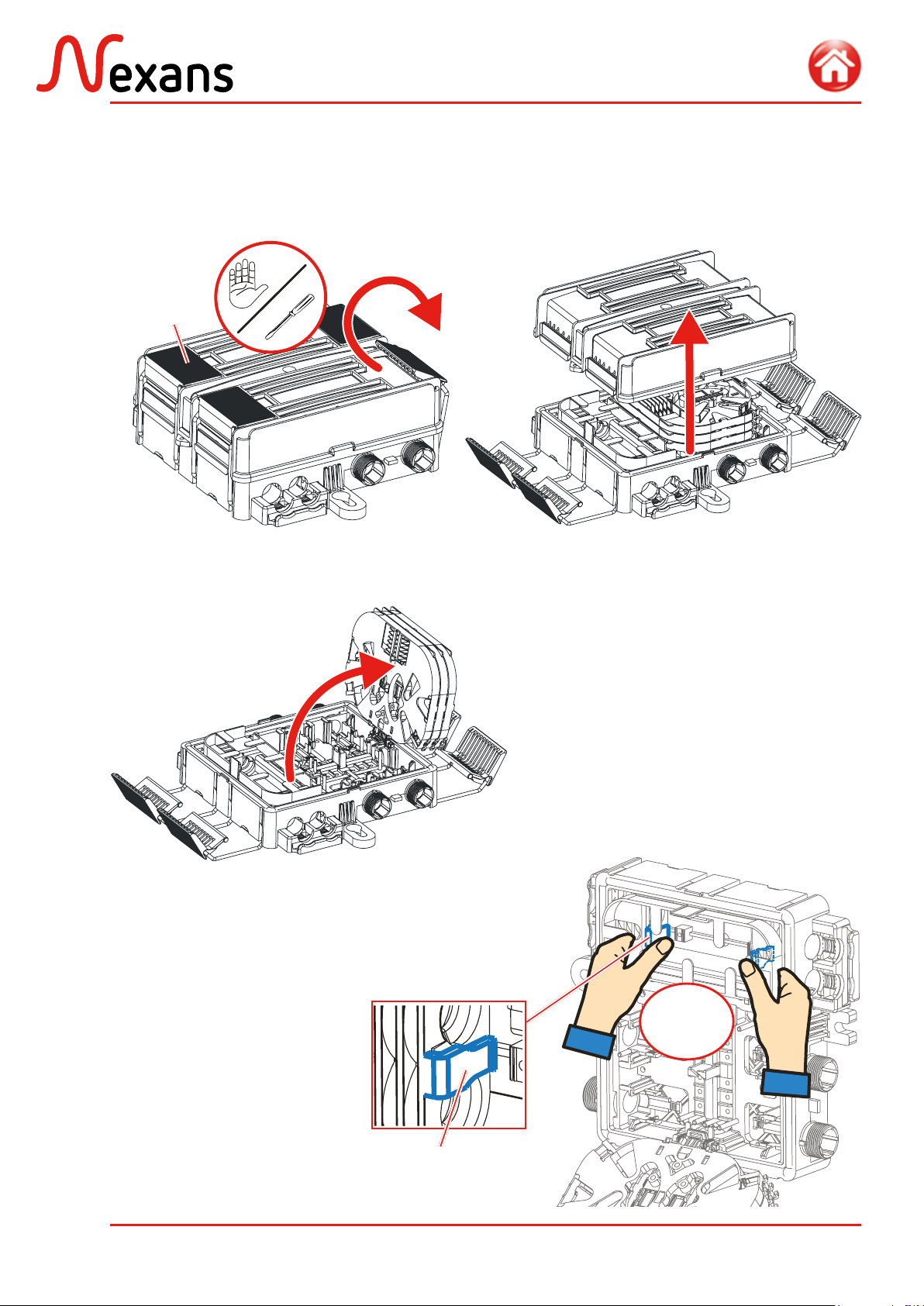 Nexans