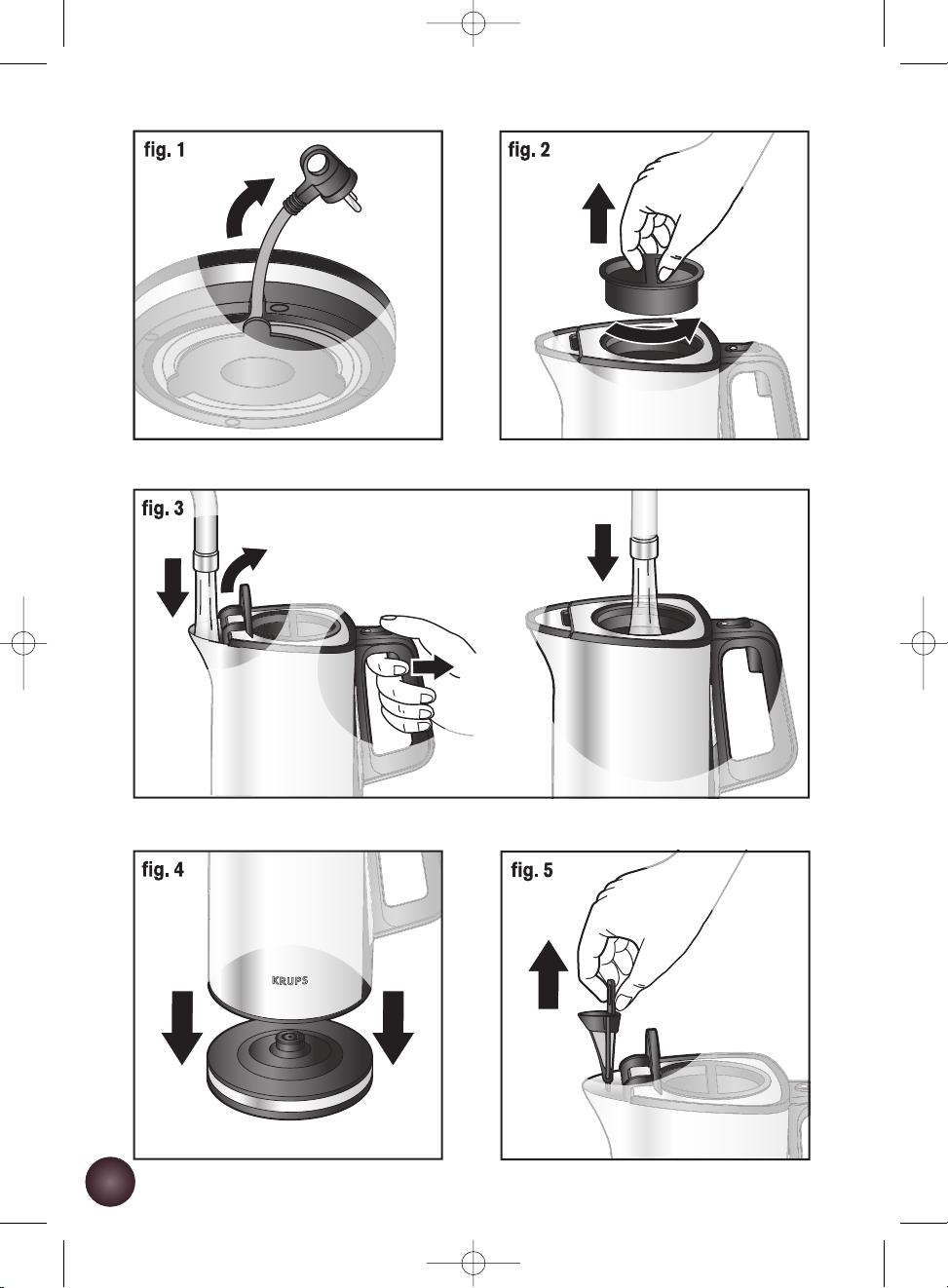 fig. 1

fig. 2

fig. 3

fig. 4

KRUPS

fig. 5