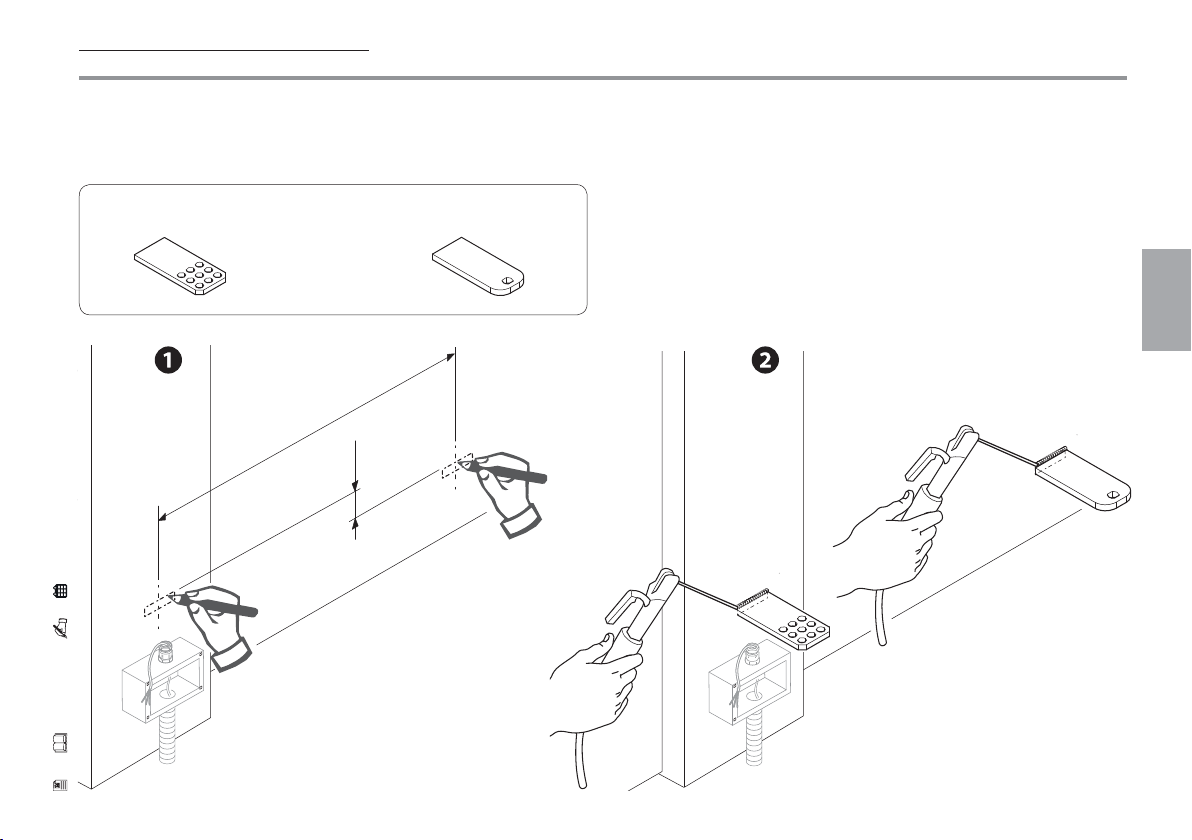 1

2