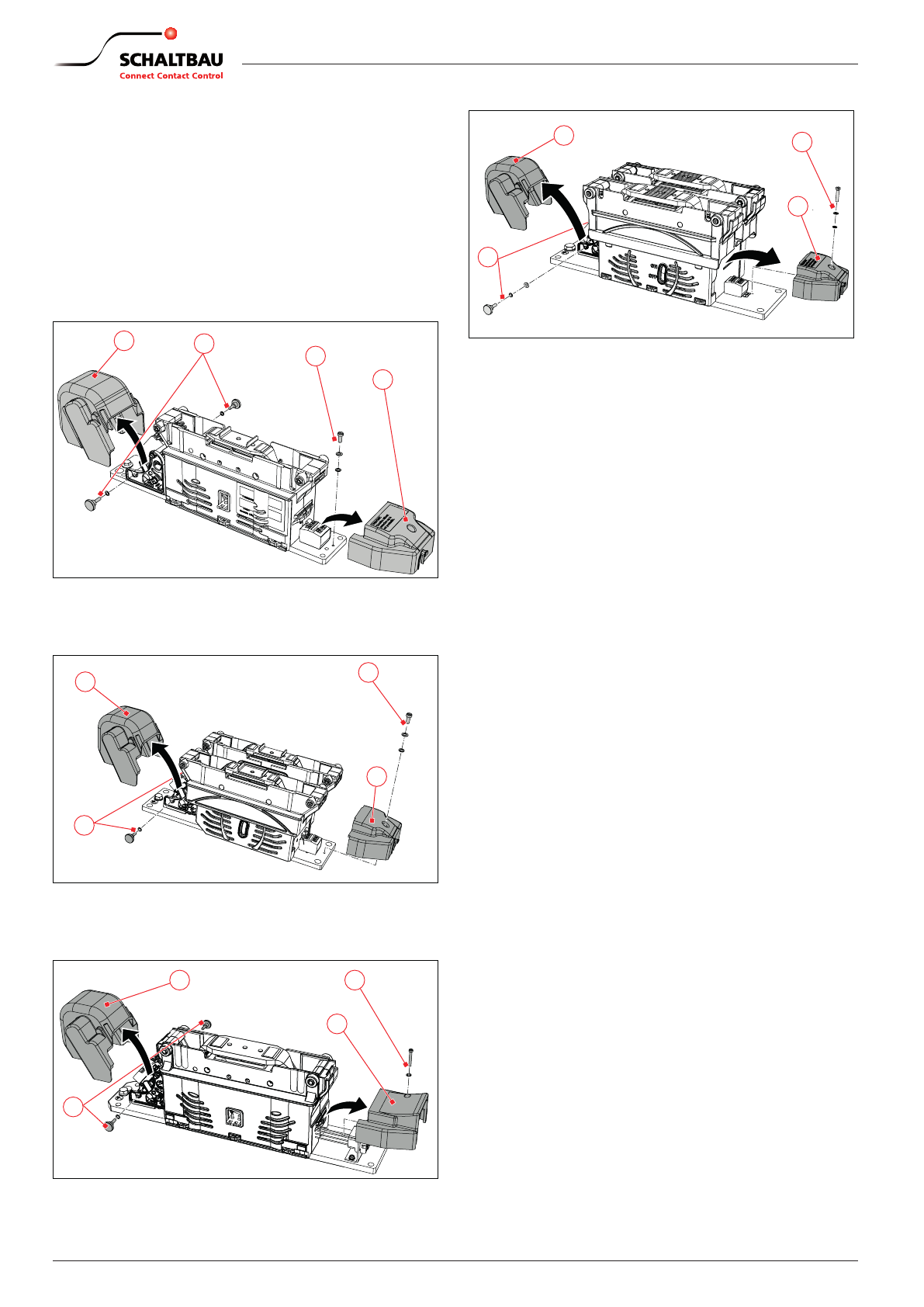 SCHALTBAU
Connect Contact Control