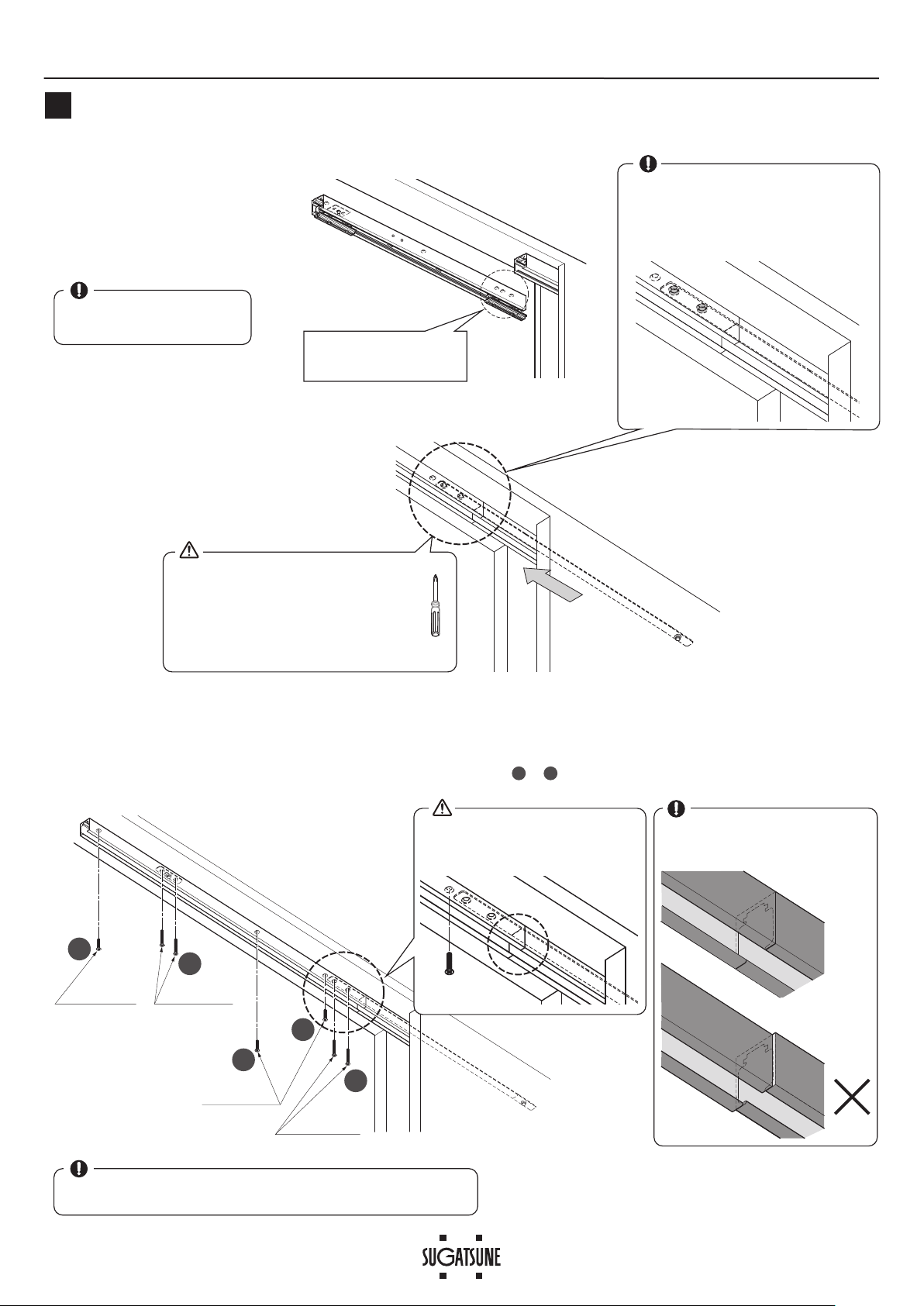 SUGATSUNE