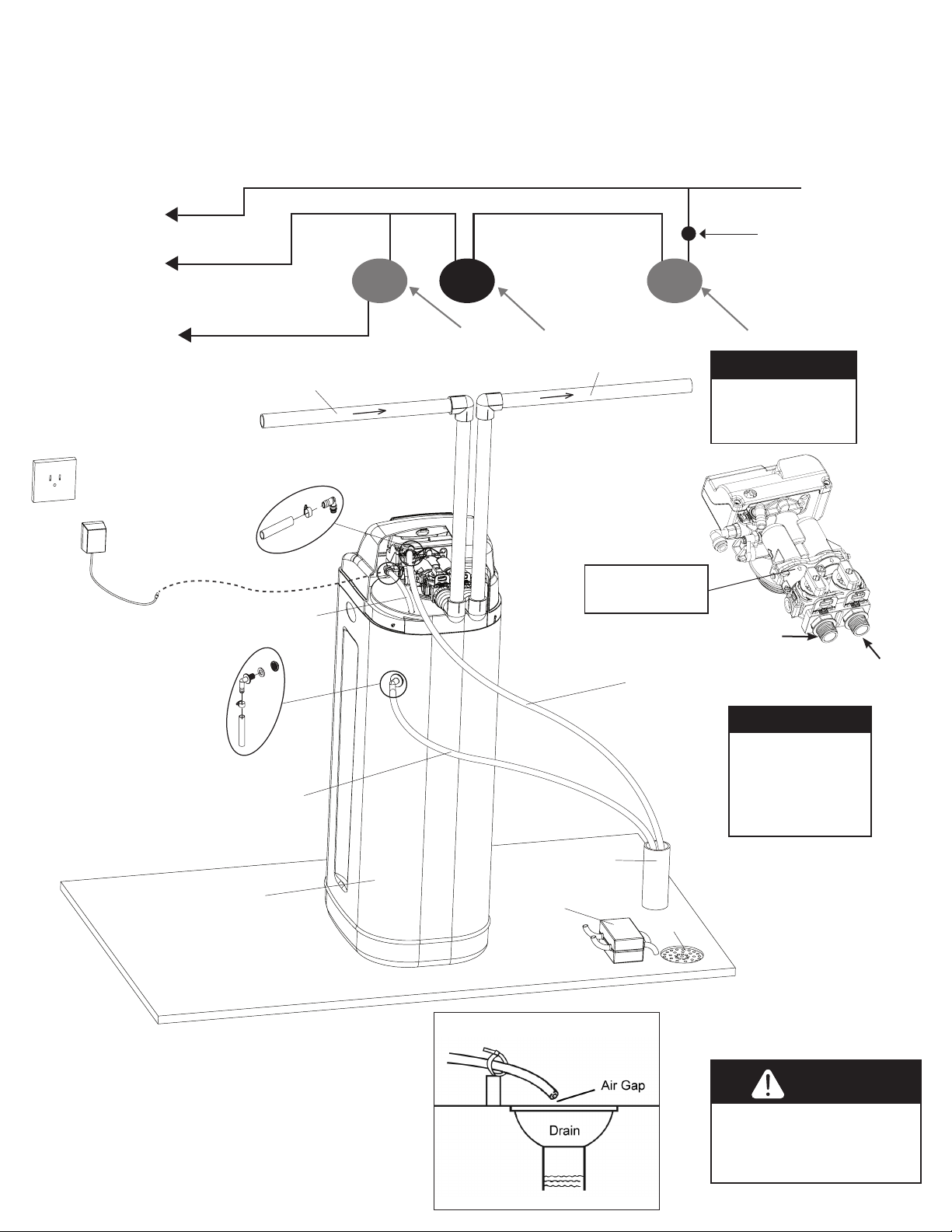 Air Gap

Drain