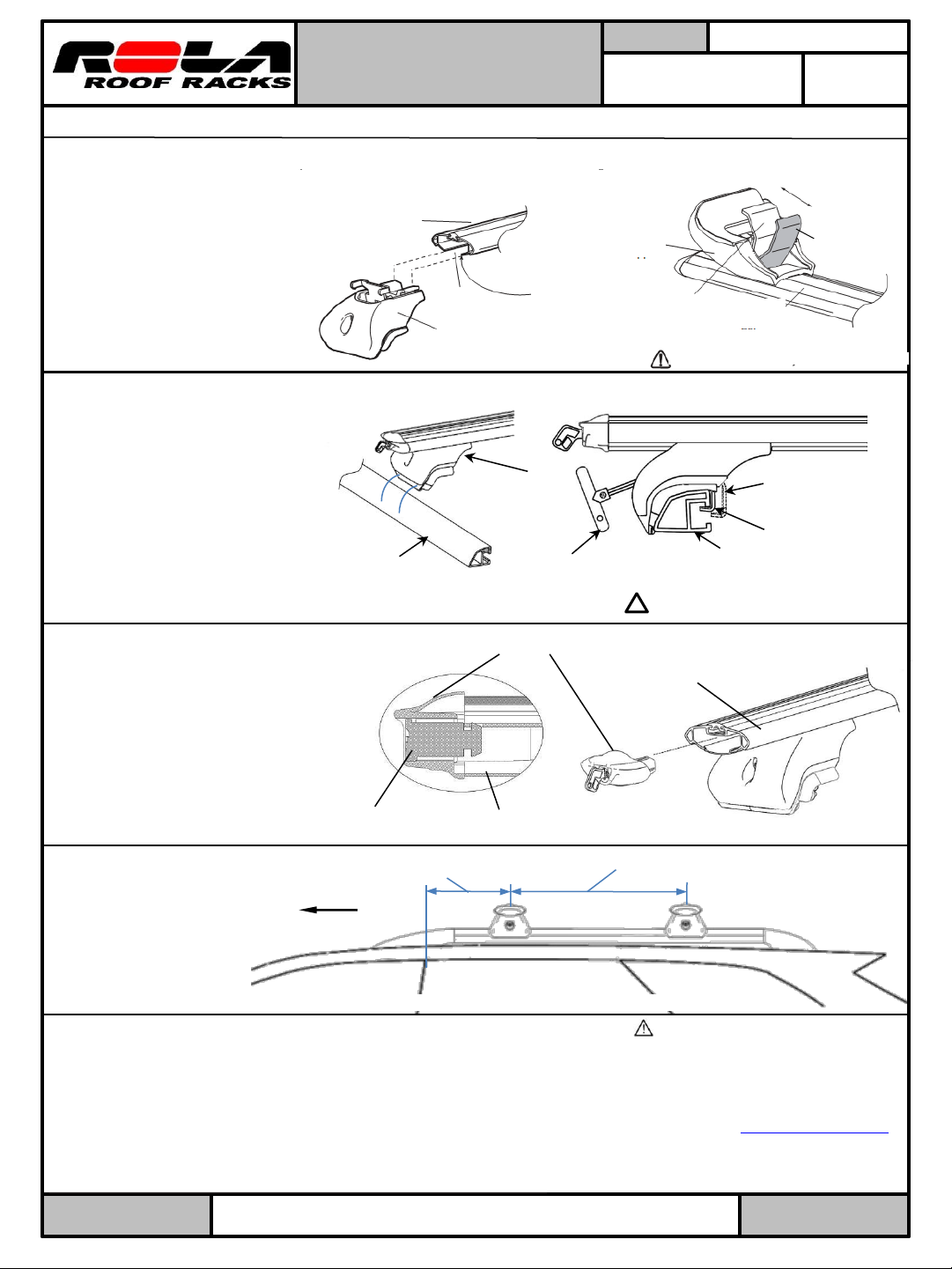 ROLA
ROOF RACKS