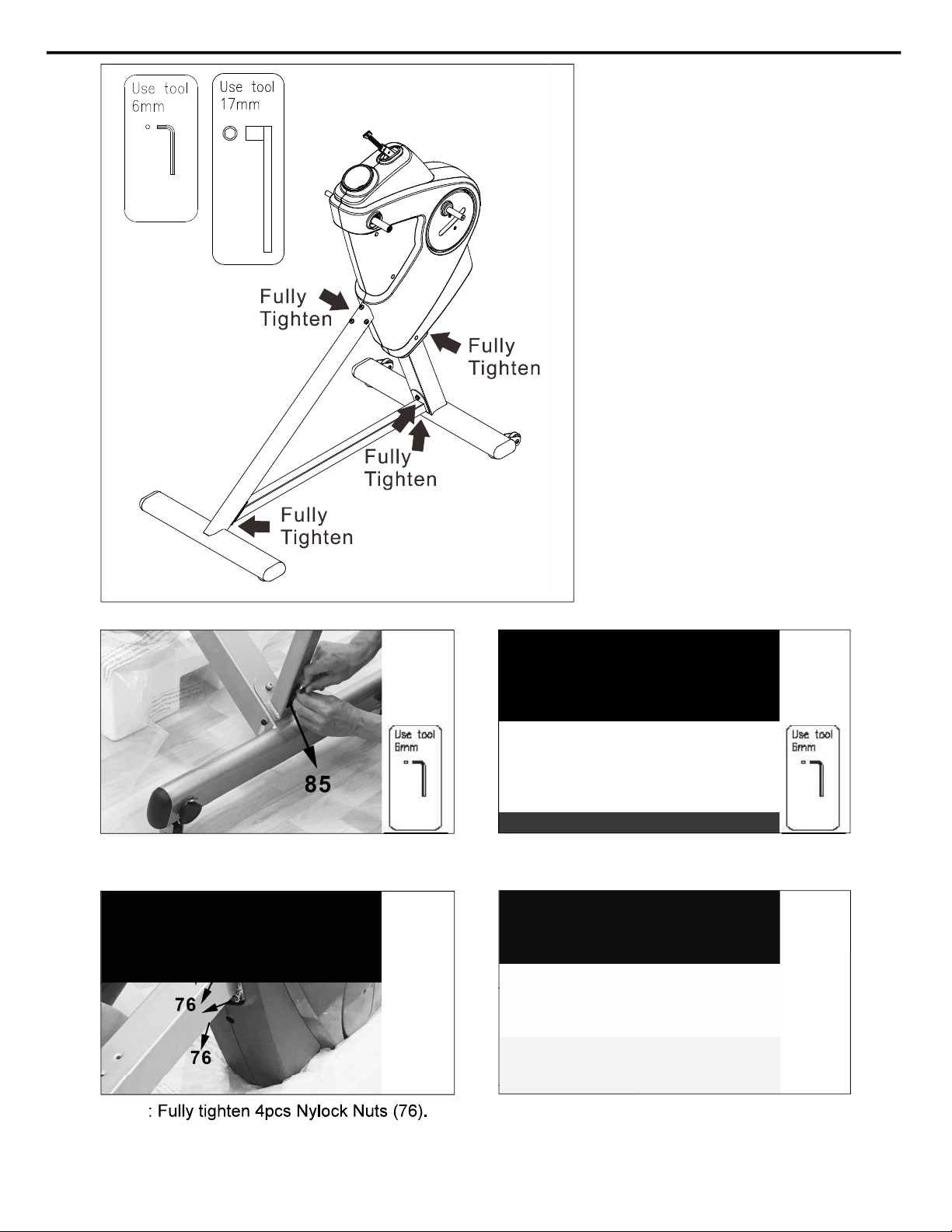 Use tool
6mm

Use tool
17mm

Fully
Tighten

Fully
Tighten

Fully
Tighten

Fully
Tighten

85

Use tool
6mm

Use tool
6mm

76

76

: Fully tighten 4pcs Nylock Nuts (76).