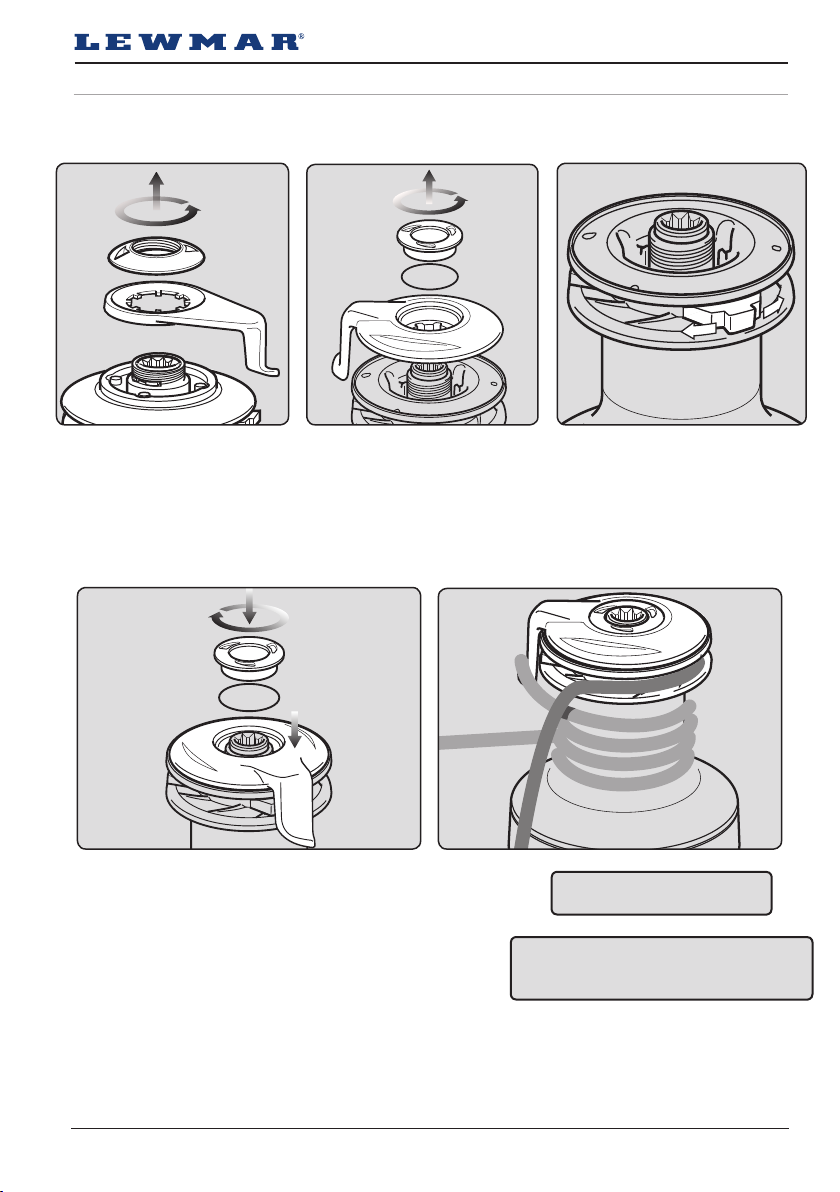 LEWMAR®