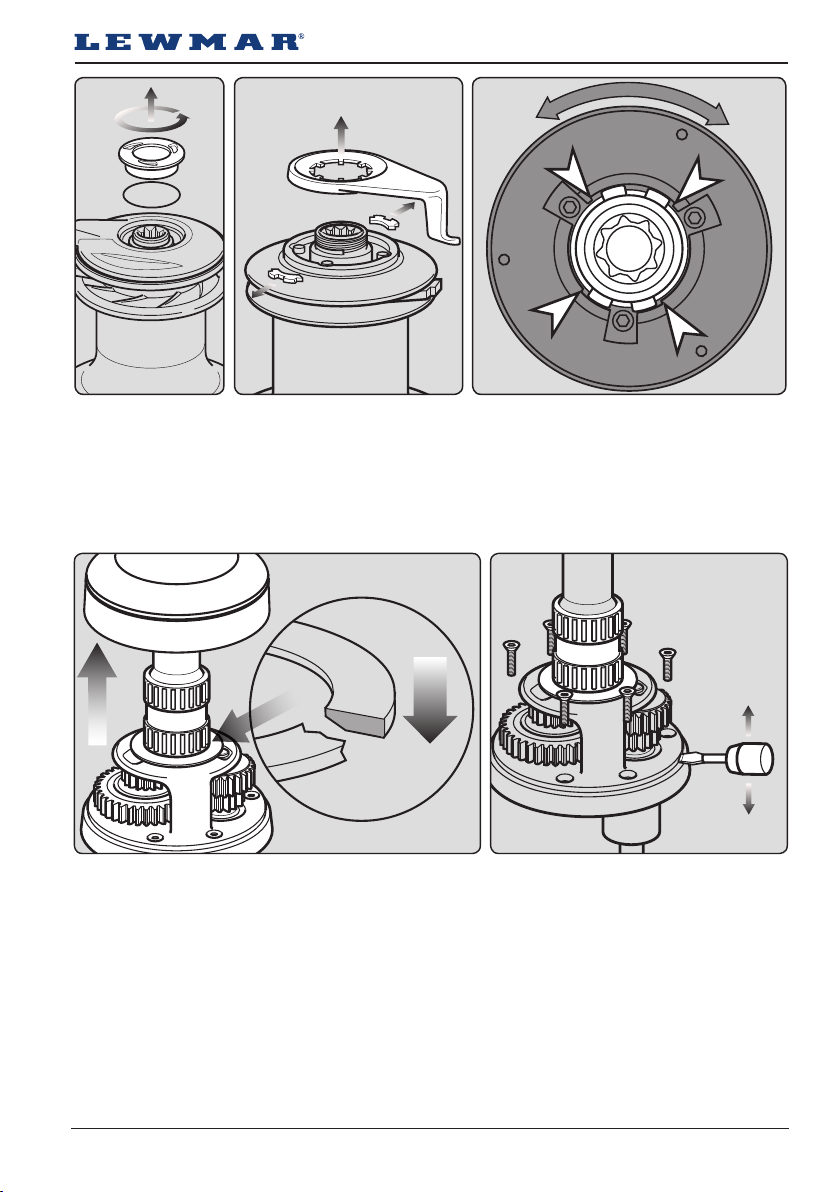 LEWMAR®