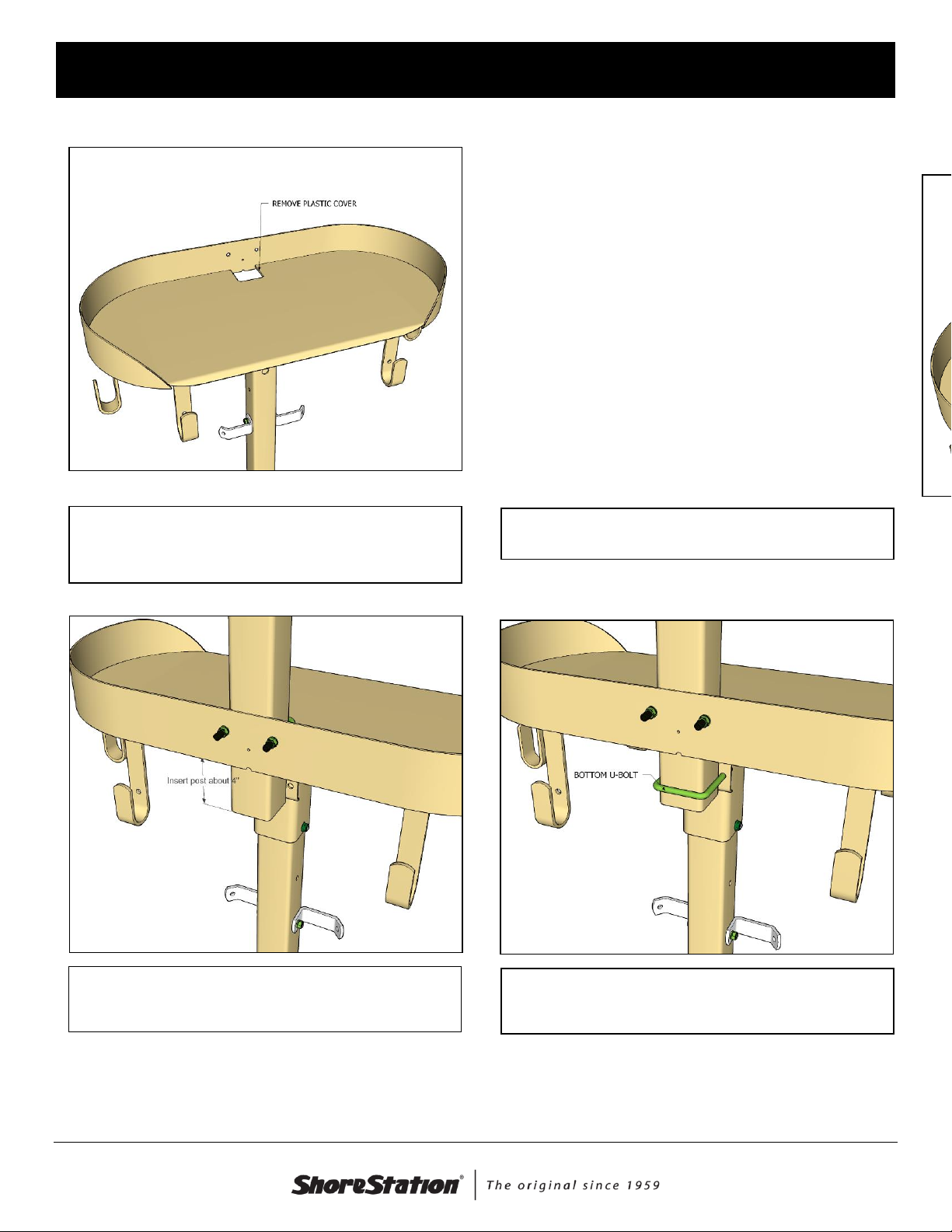 REMOVE PLASTIC COVER

Insert post about 4"

BOTTOM U-BOLT

ShoreStation® The original since 1959