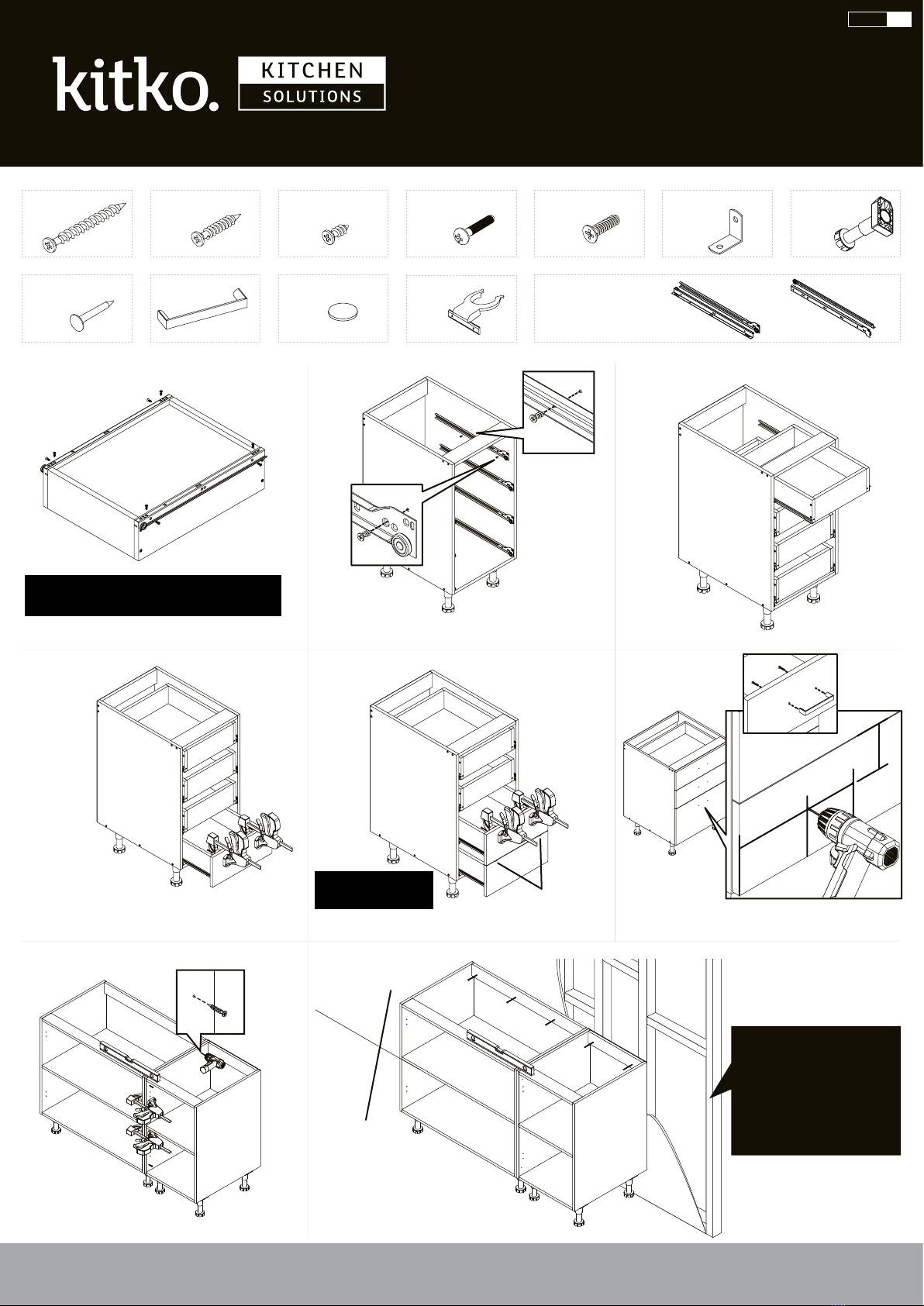 kitko.
KITCHEN
SOLUTIONS