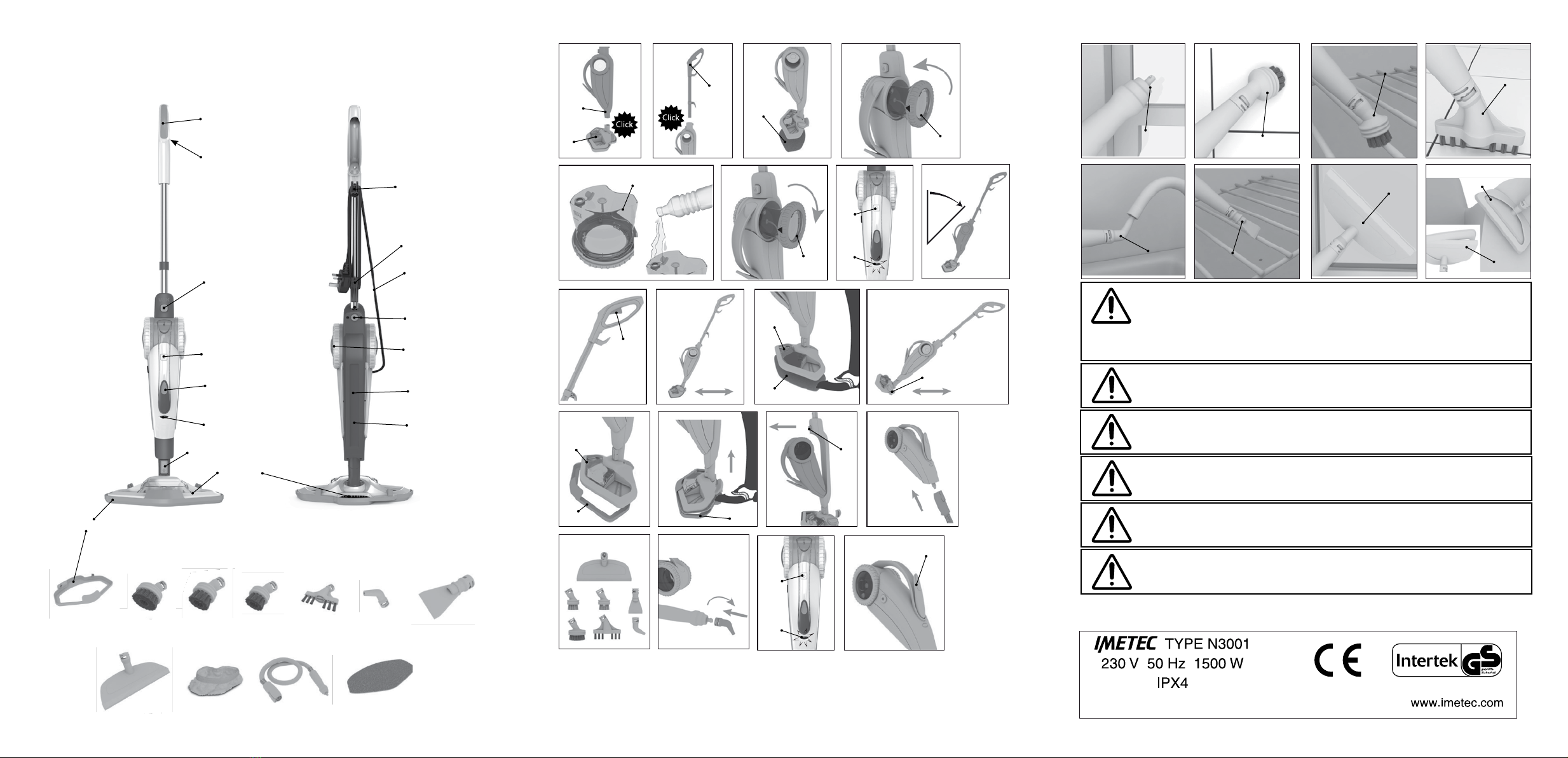 Click

Click

IMETEC TYPE N3001
230 V 50 Hz 1500 W
IPX4

CE

Intertek GS

www.imetec.com