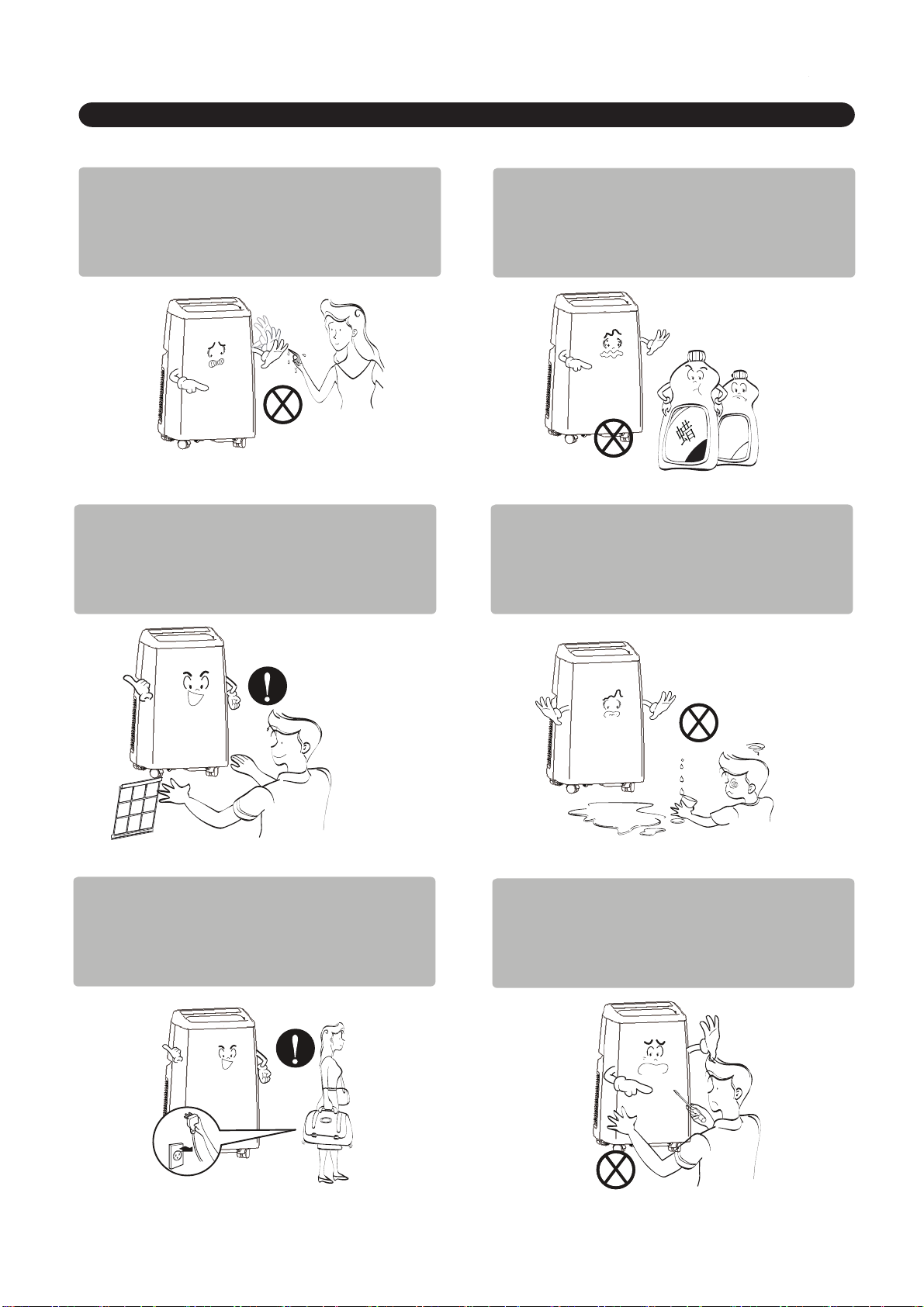 蜡