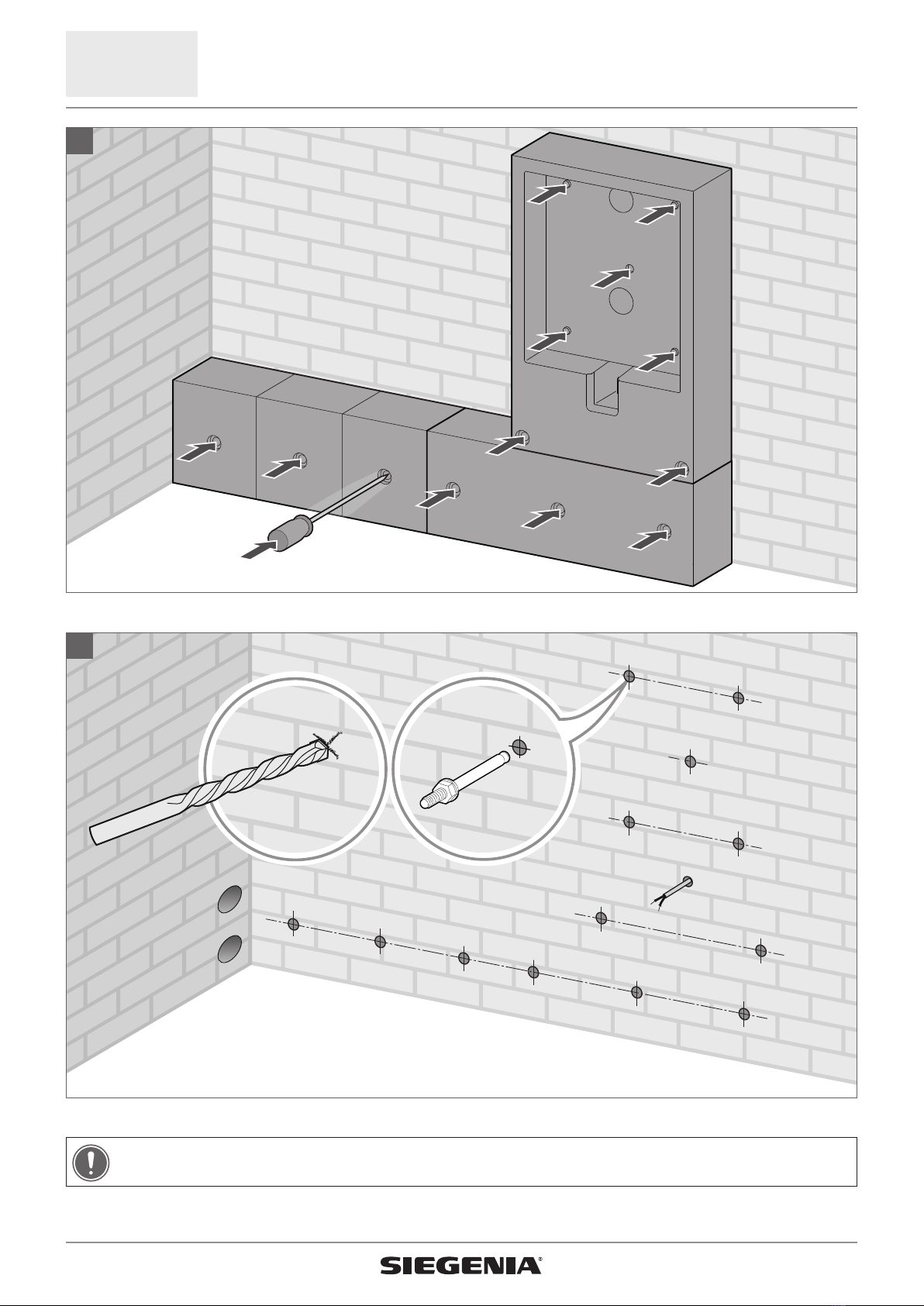 SIEGENIA®