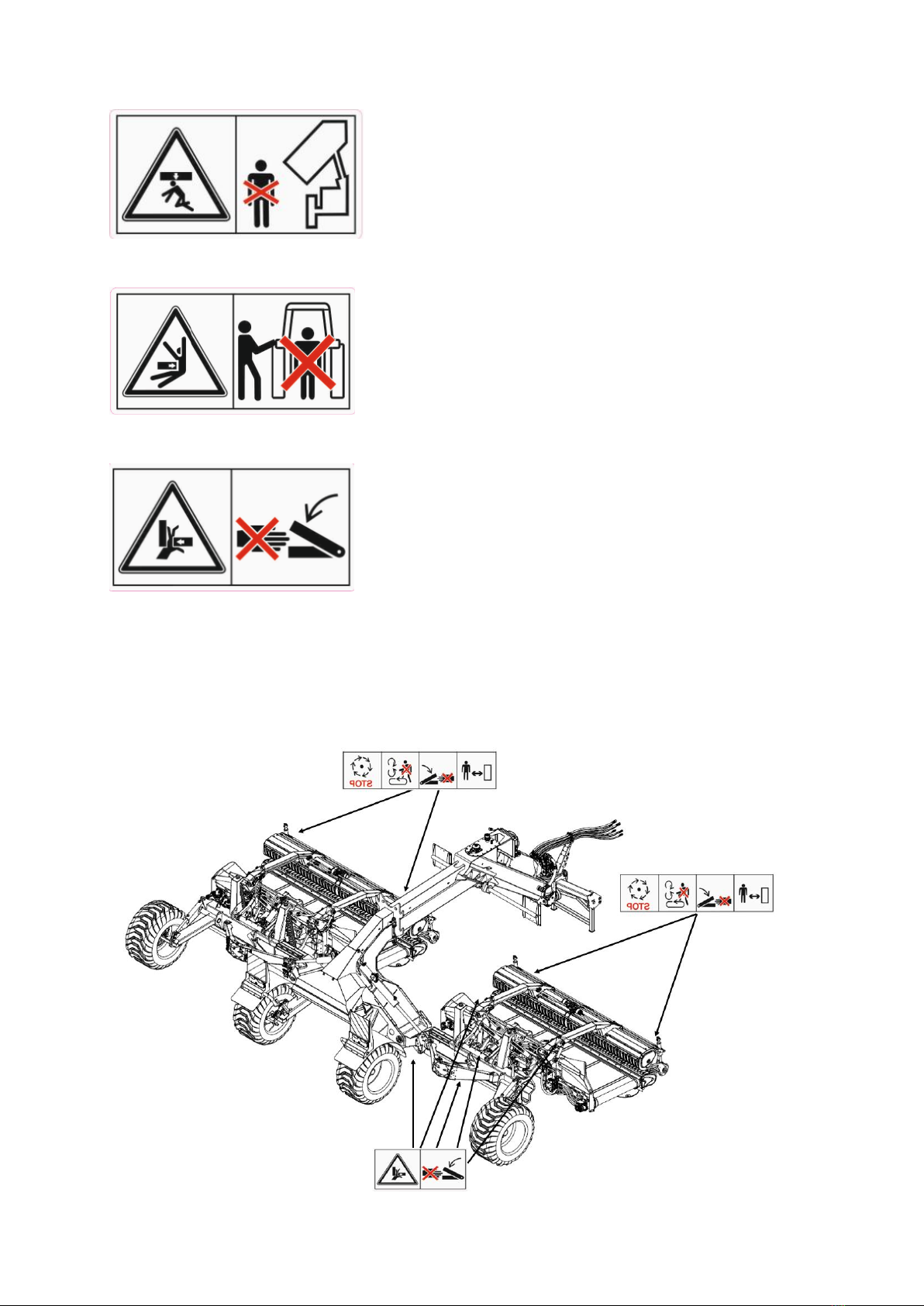 STOP

STOP