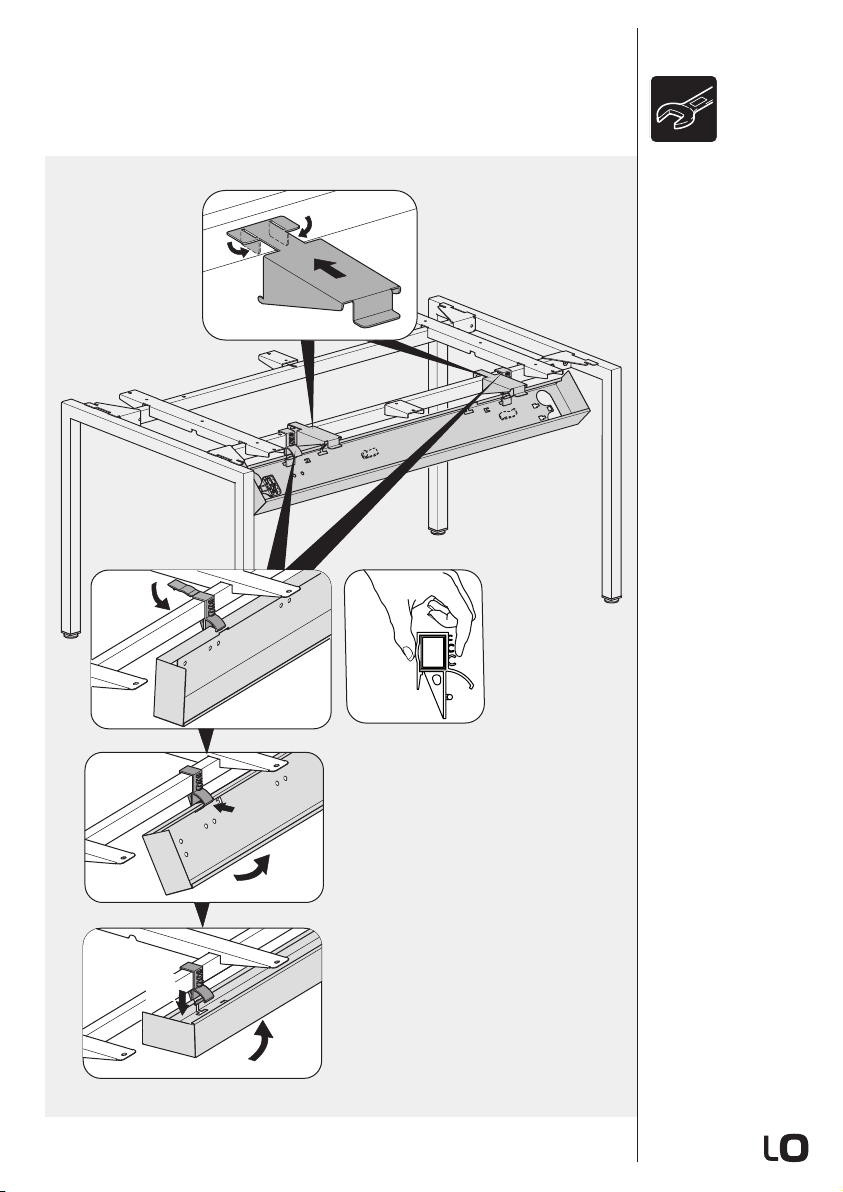 LO