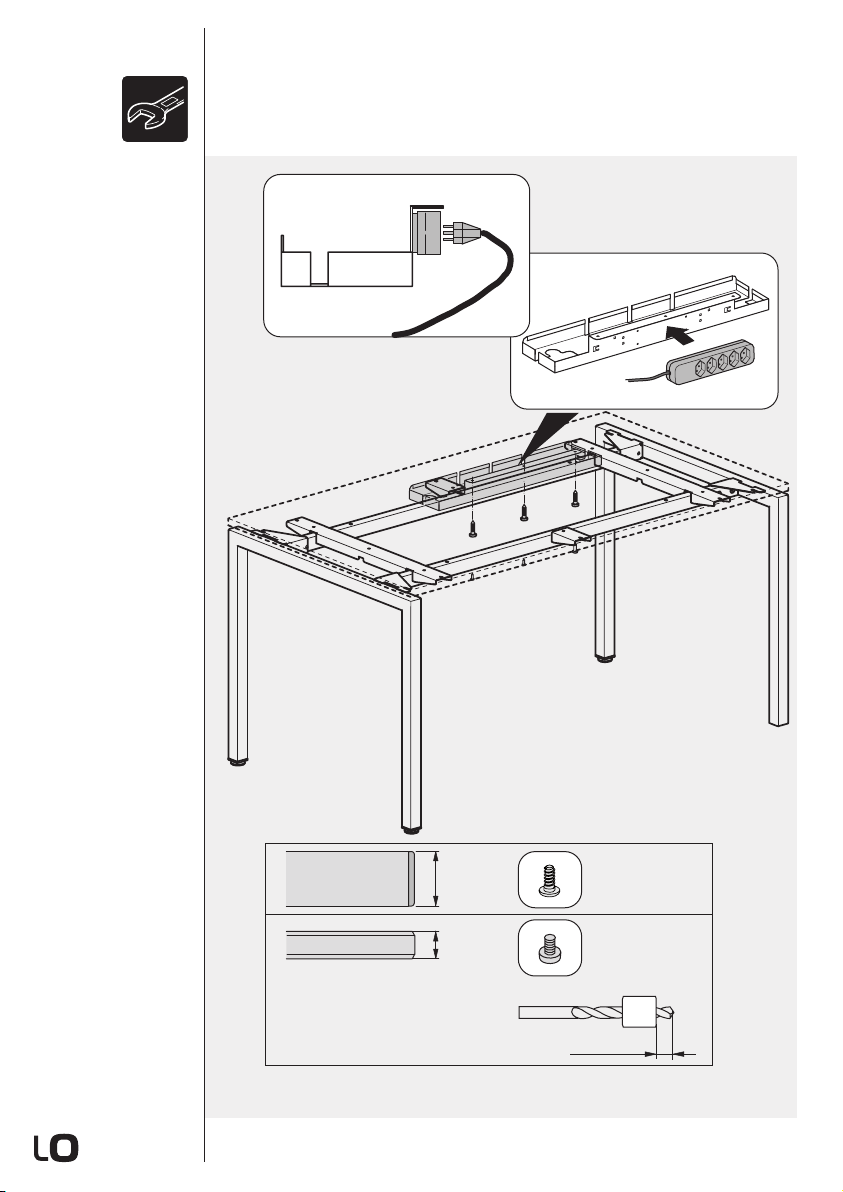 LO