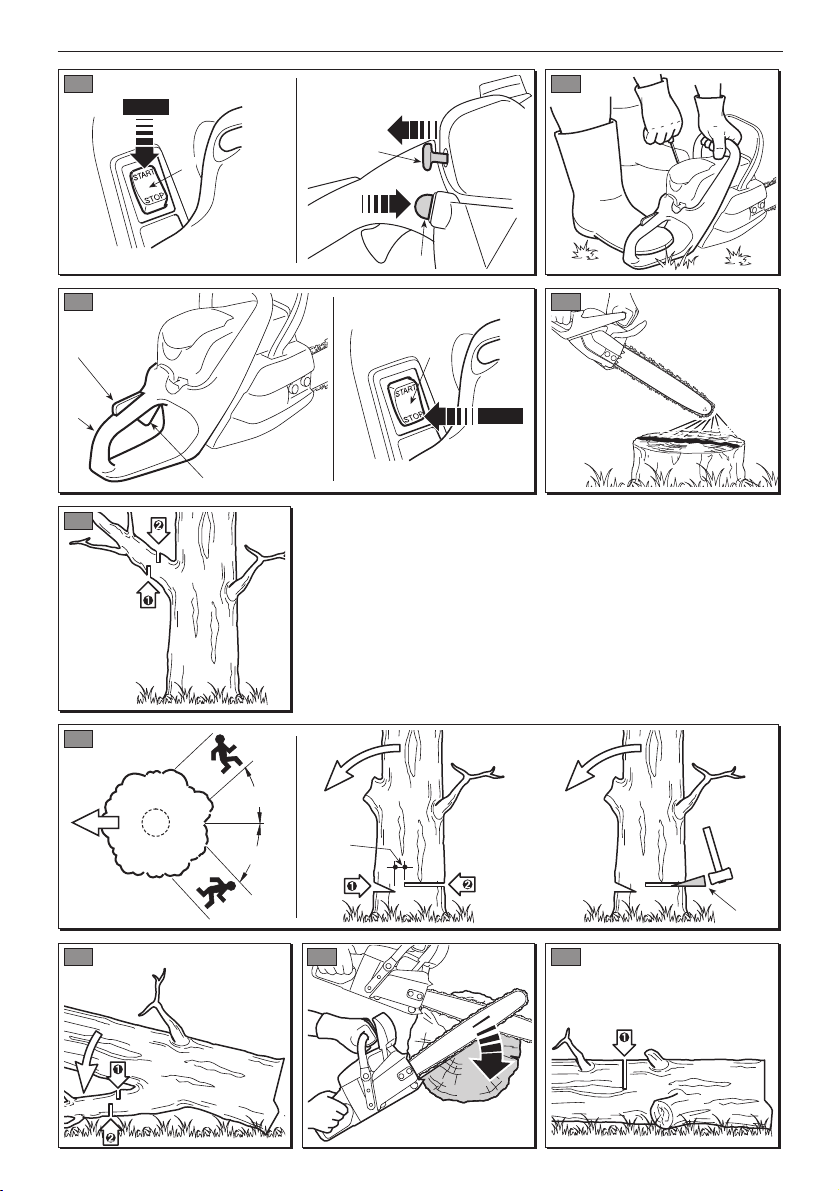 START
STOP

START
STOP

1
2

1
2

1
2

1