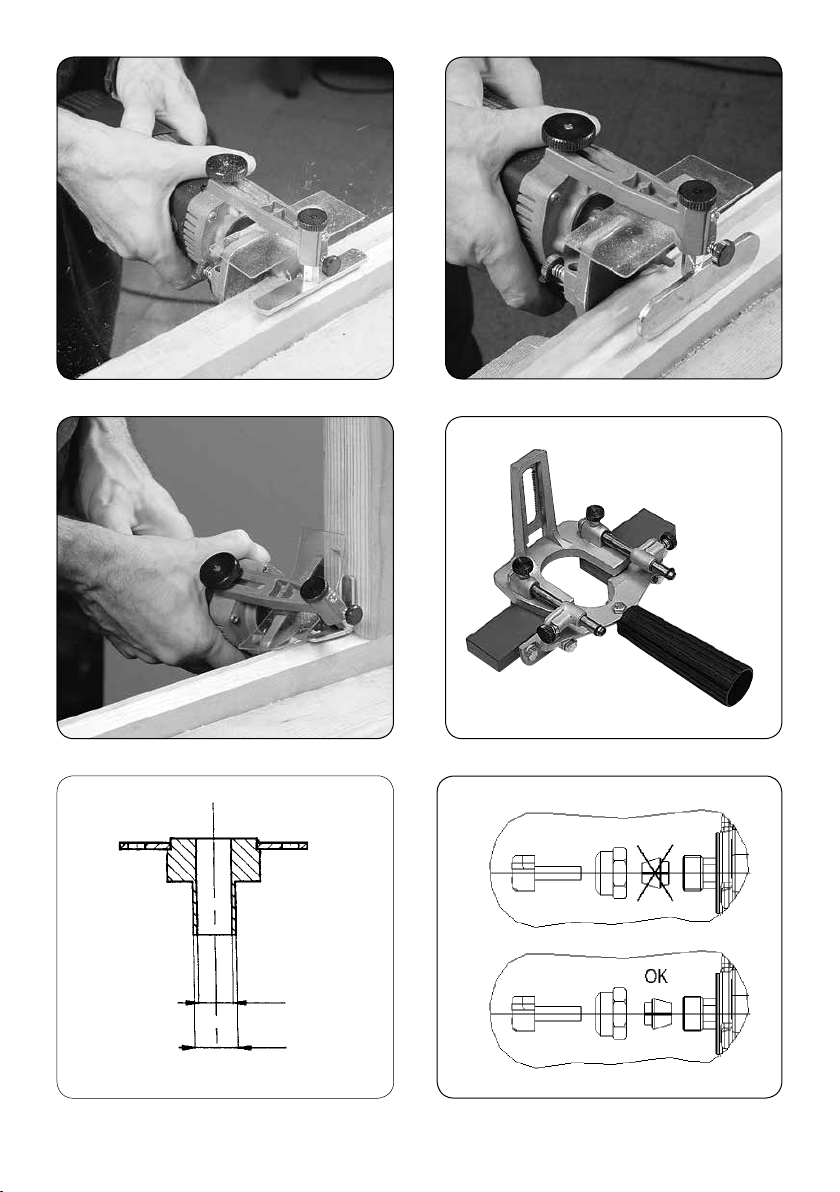 OK