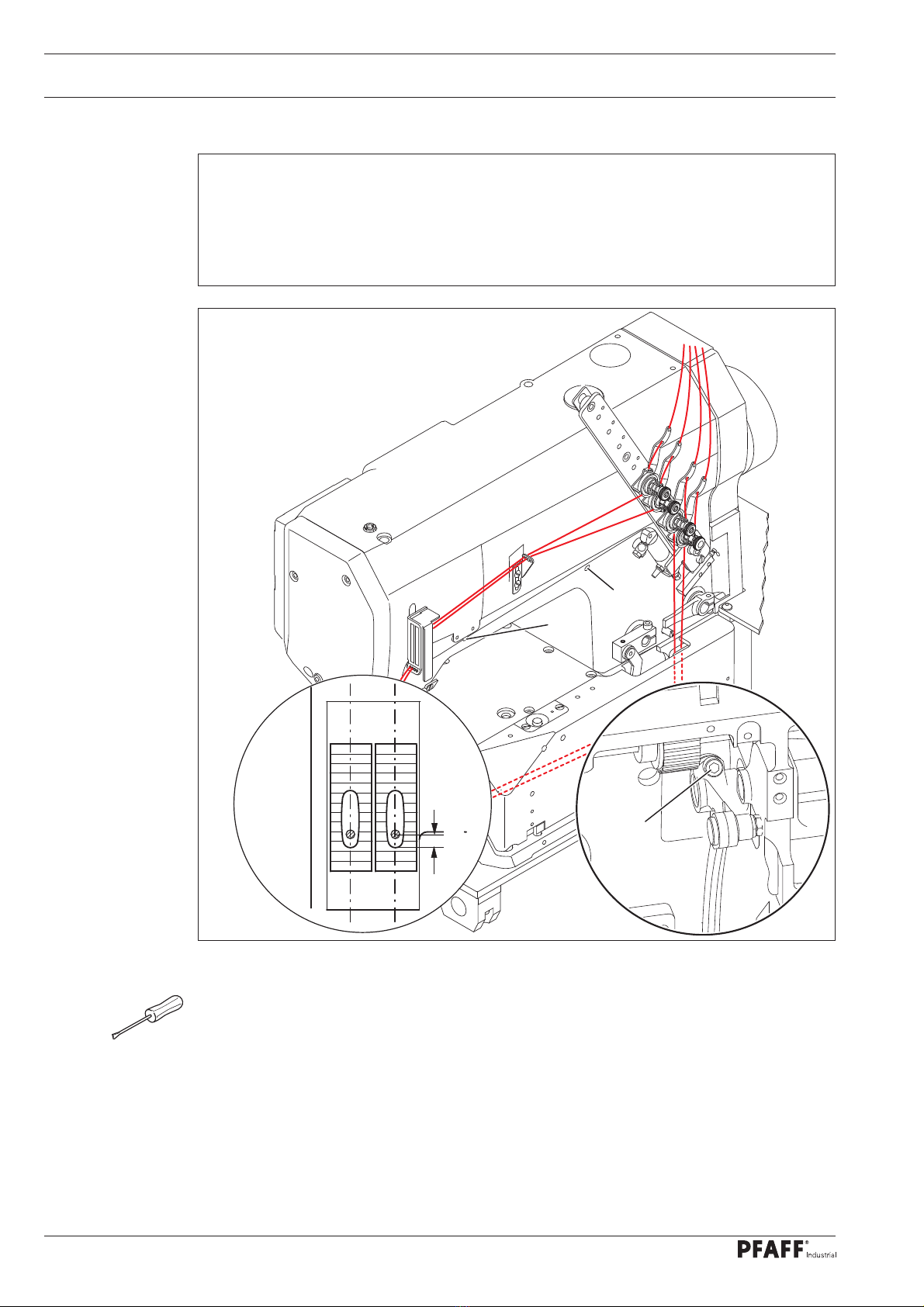 PFAFF® Industrial