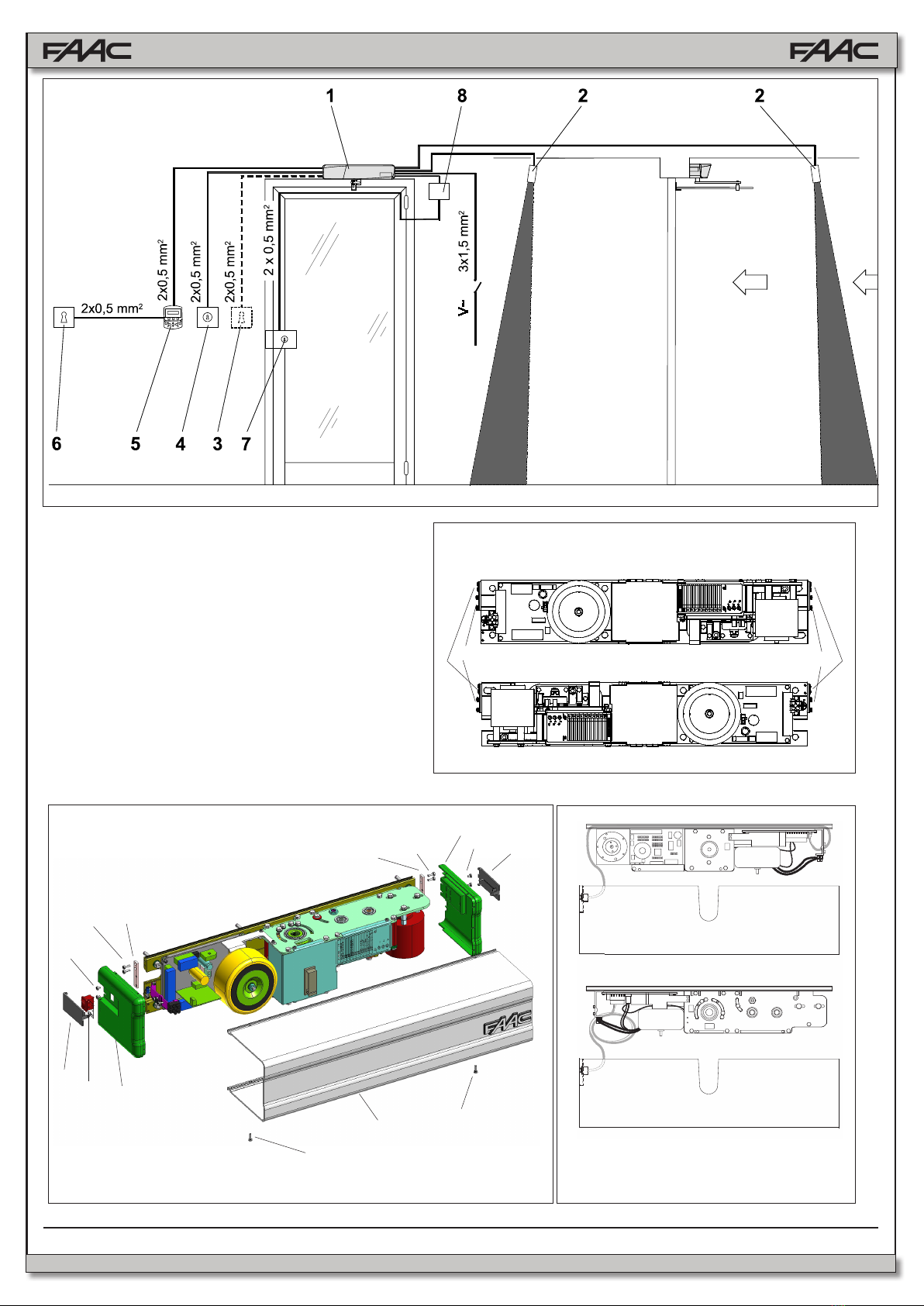 FAAC

FAAC

1
8
2
2

2x0,5 mm²
2x0,5 mm²
2x0,5 mm²
2x0,5 mm²
2 x 0,5 mm²
3x1,5 mm²
V~

6
5
4
3
7

FAAC