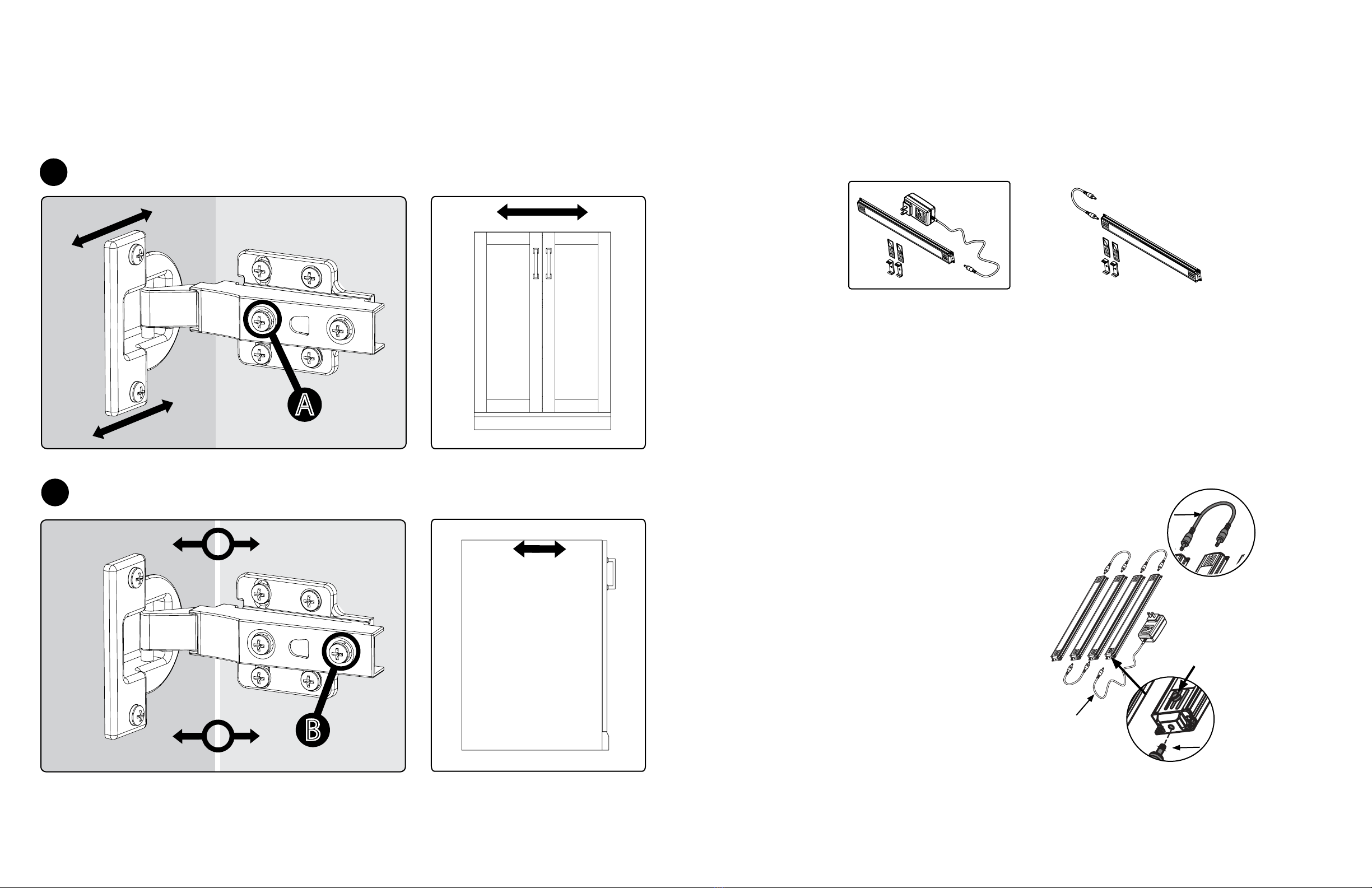 A

B