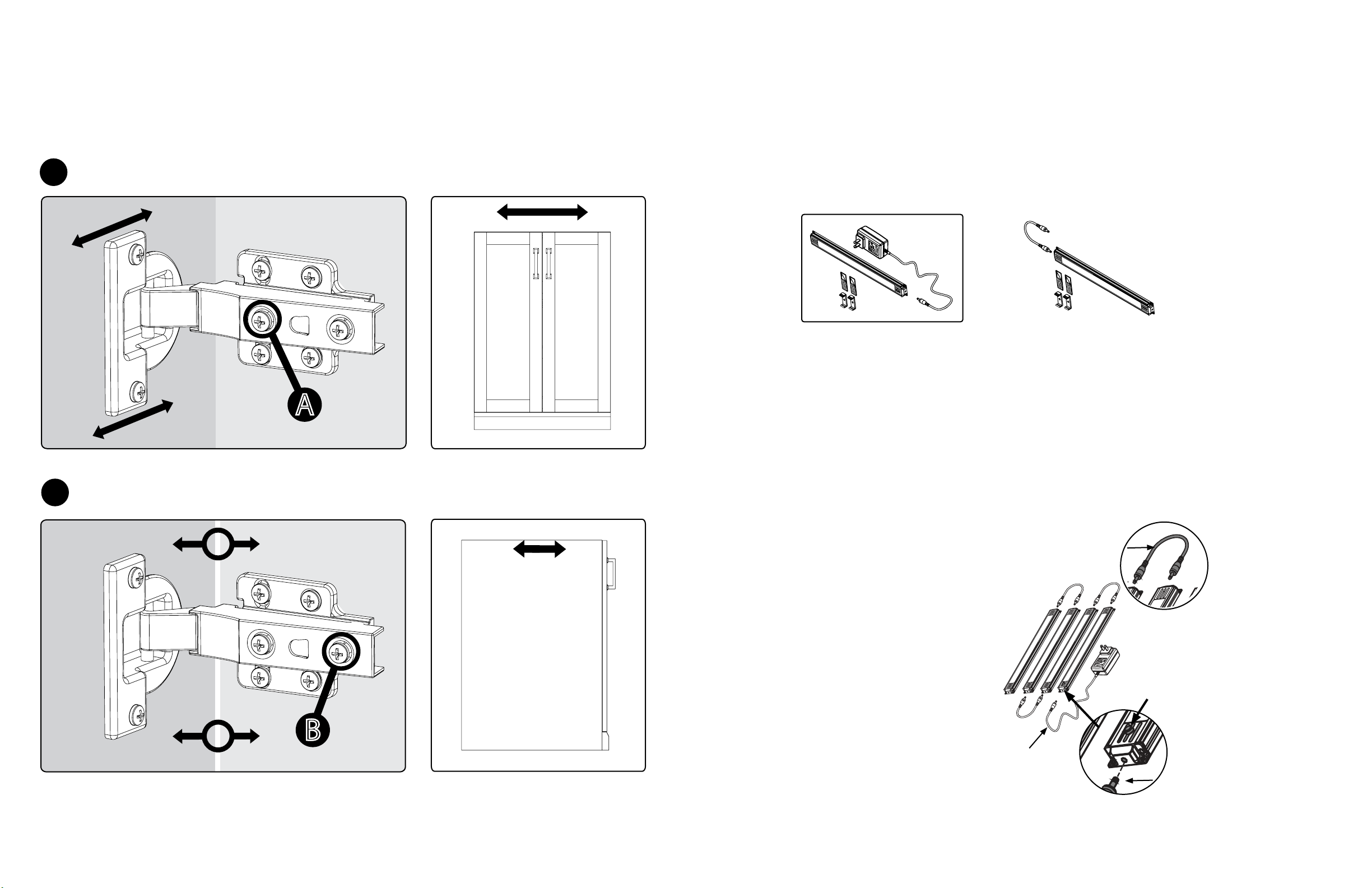 A

B