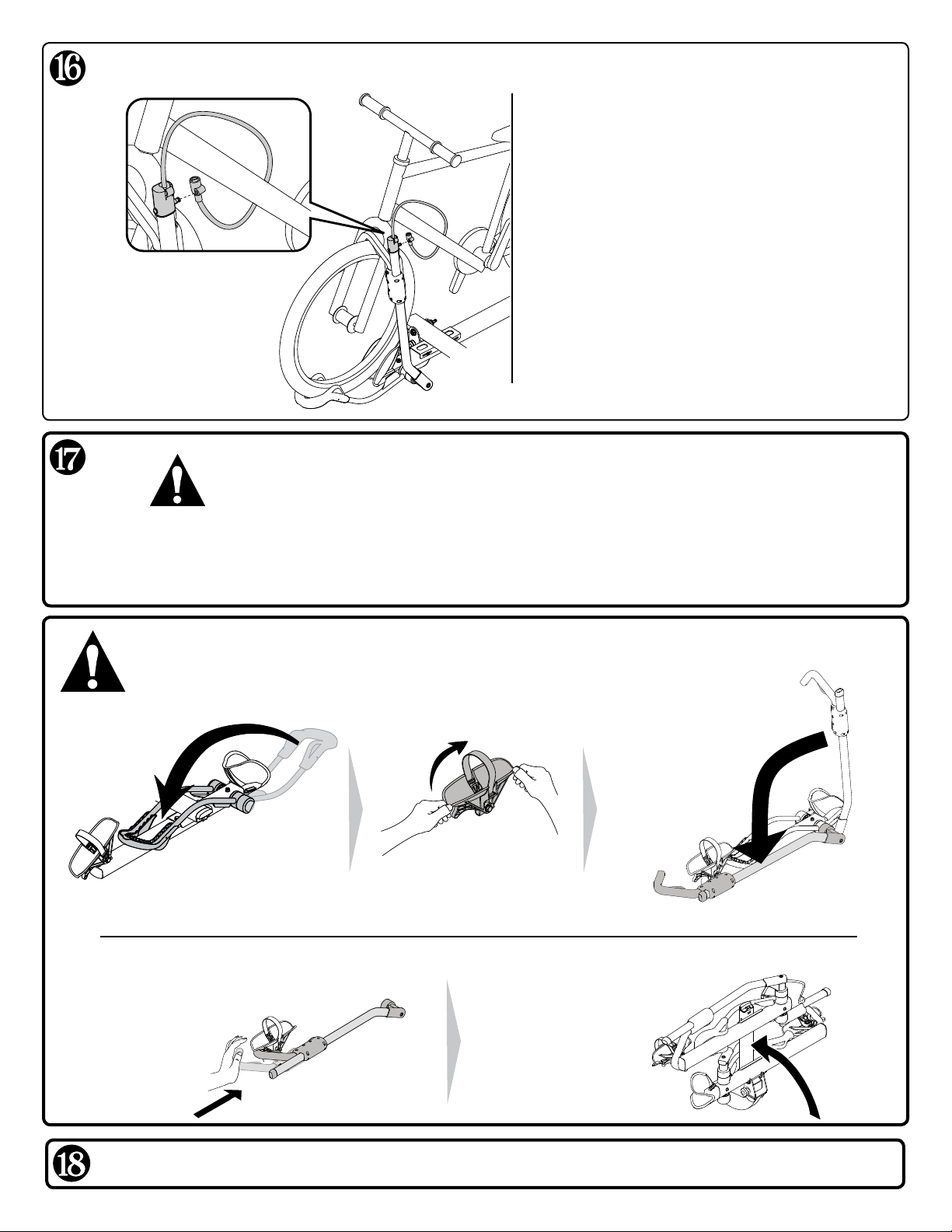 16

17

18