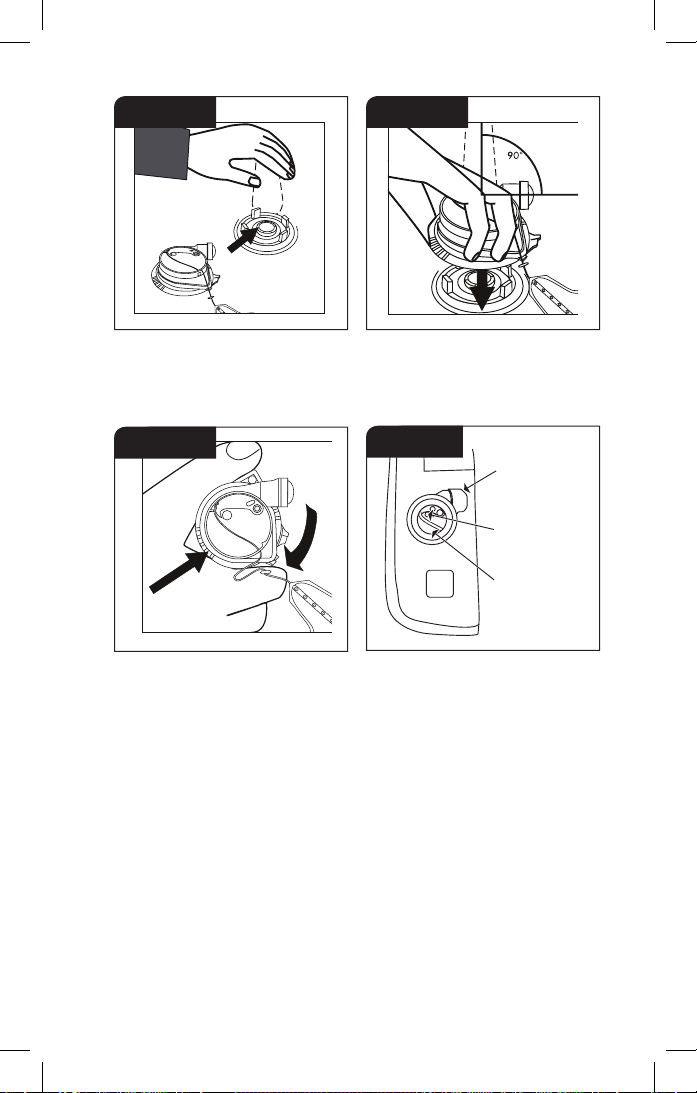 90°