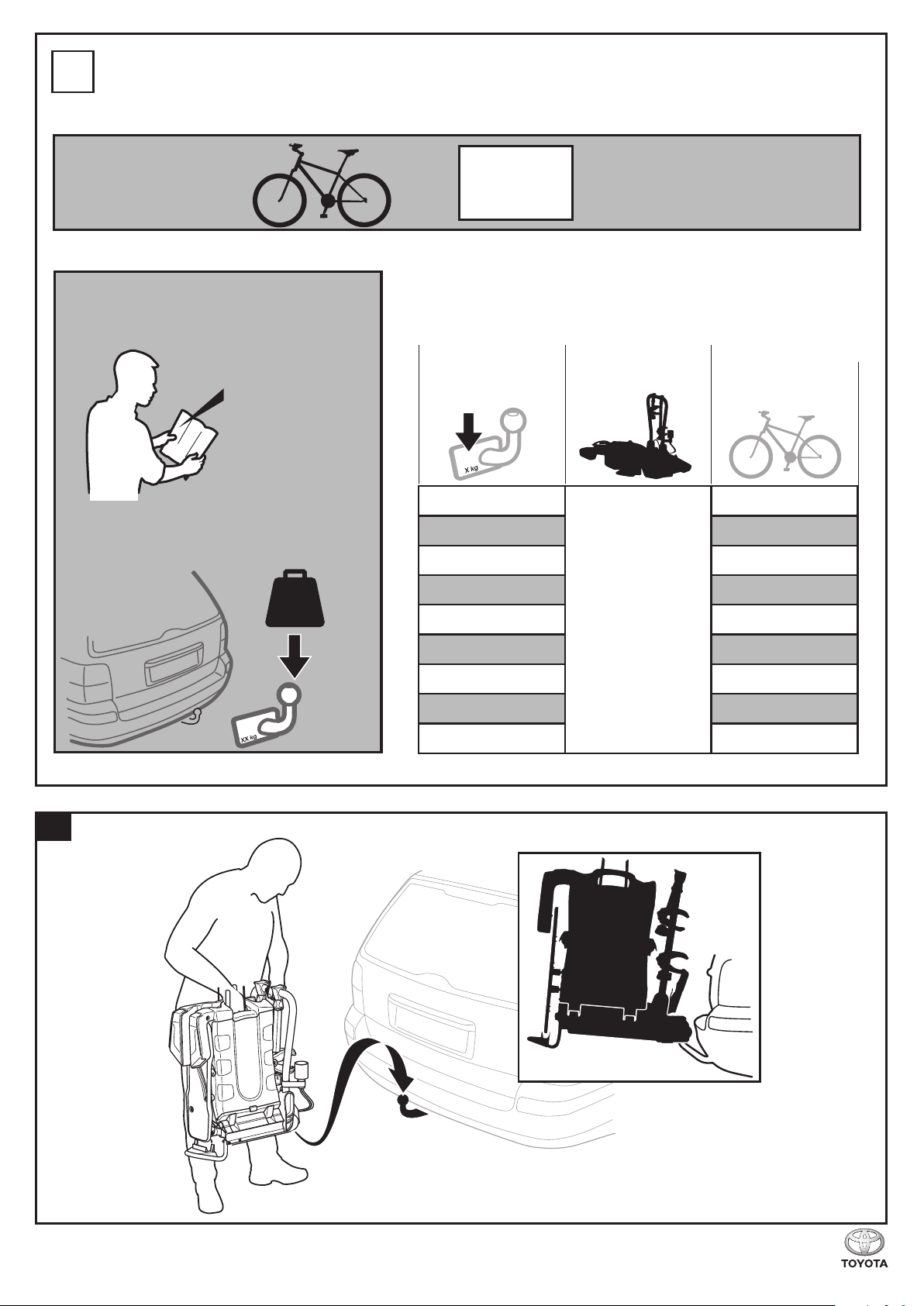 X kg

XX kg

TOYOTA