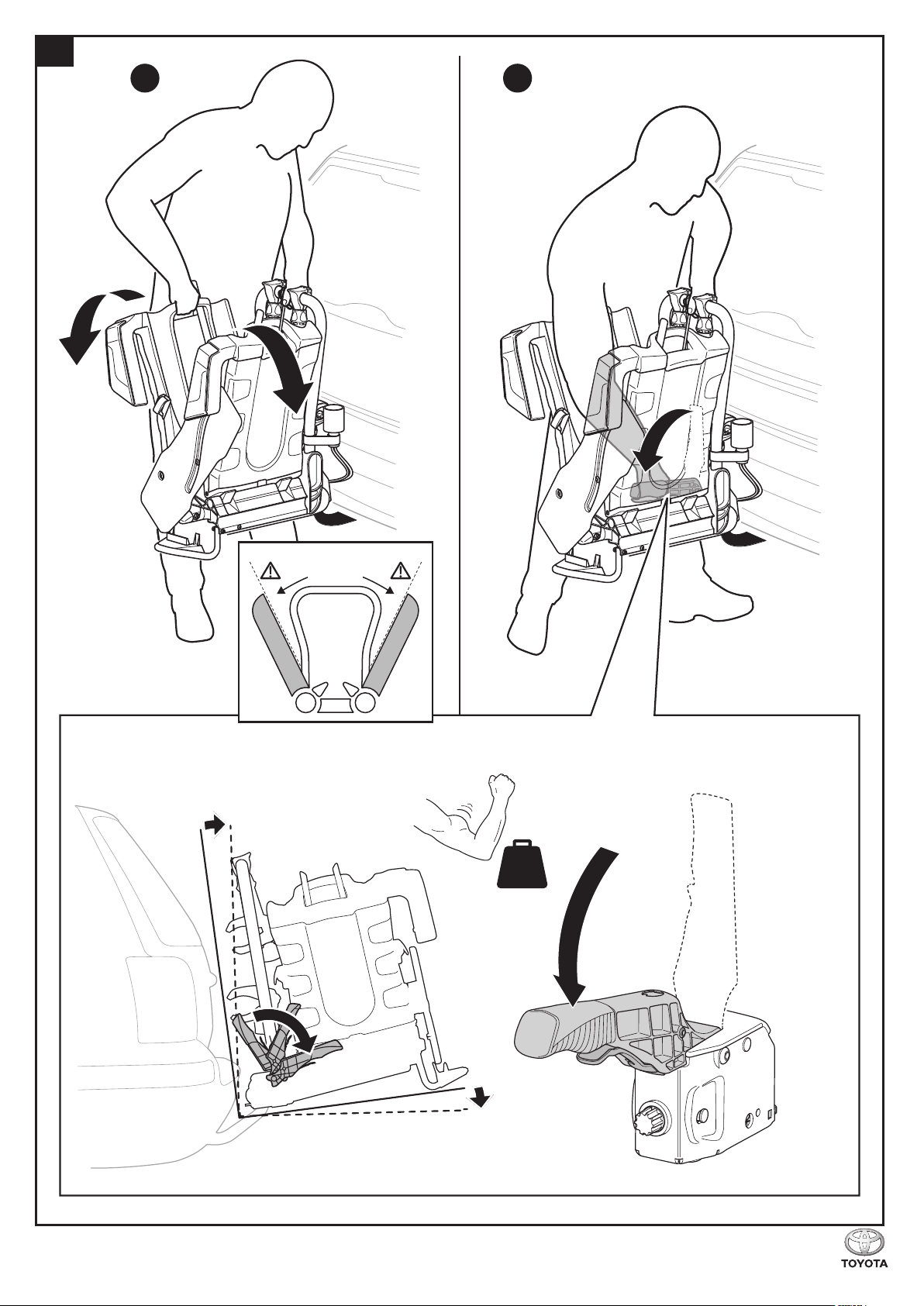 TOYOTA