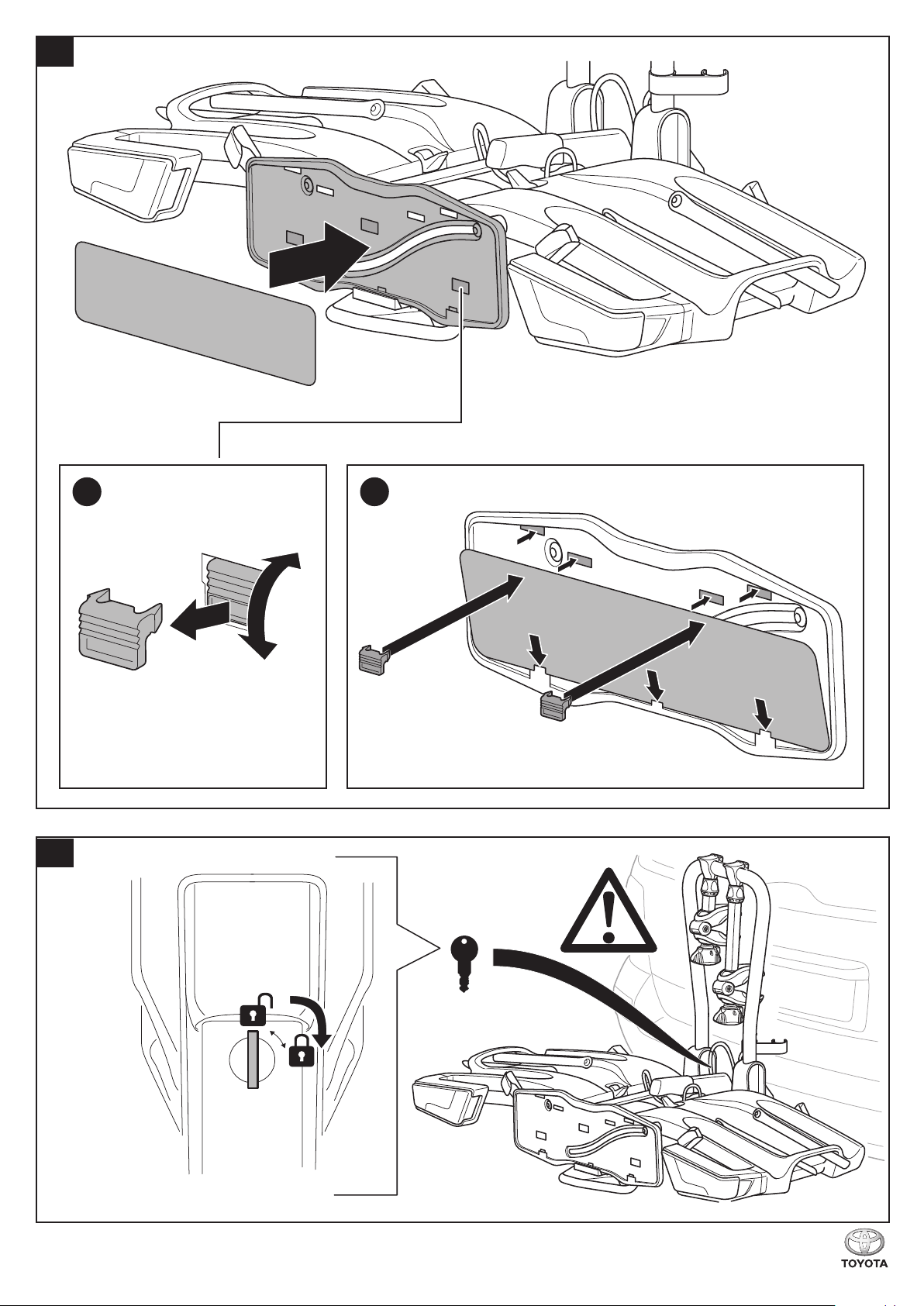 TOYOTA