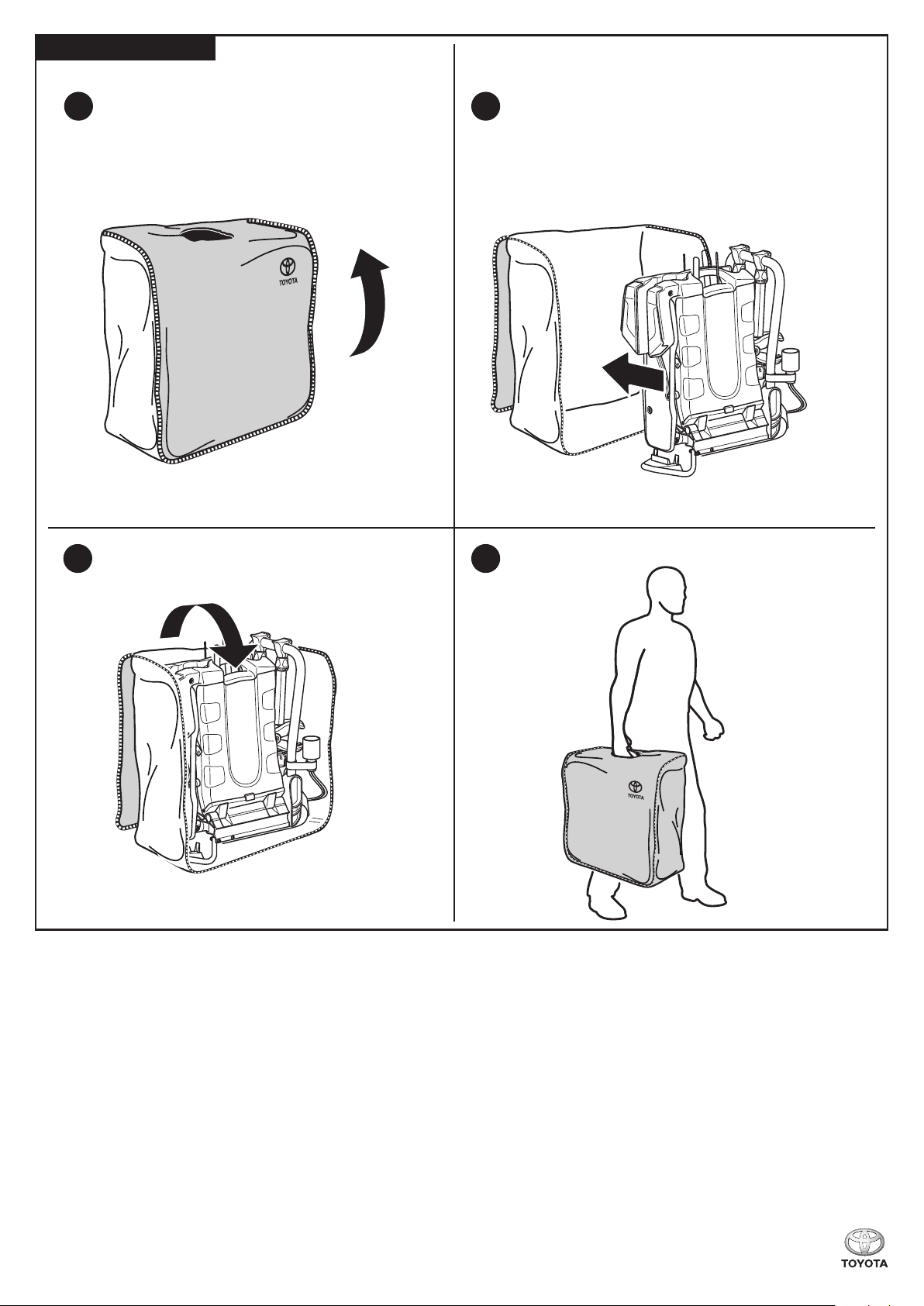 TOYOTA

TOYOTA

TOYOTA