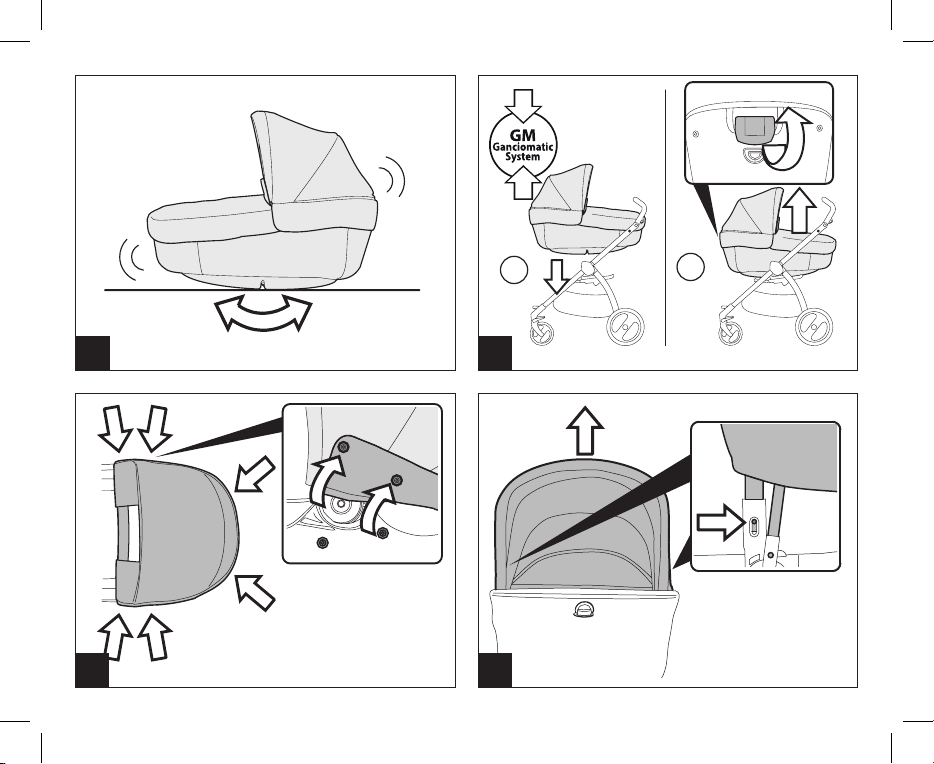 GM
Ganciomatic
System